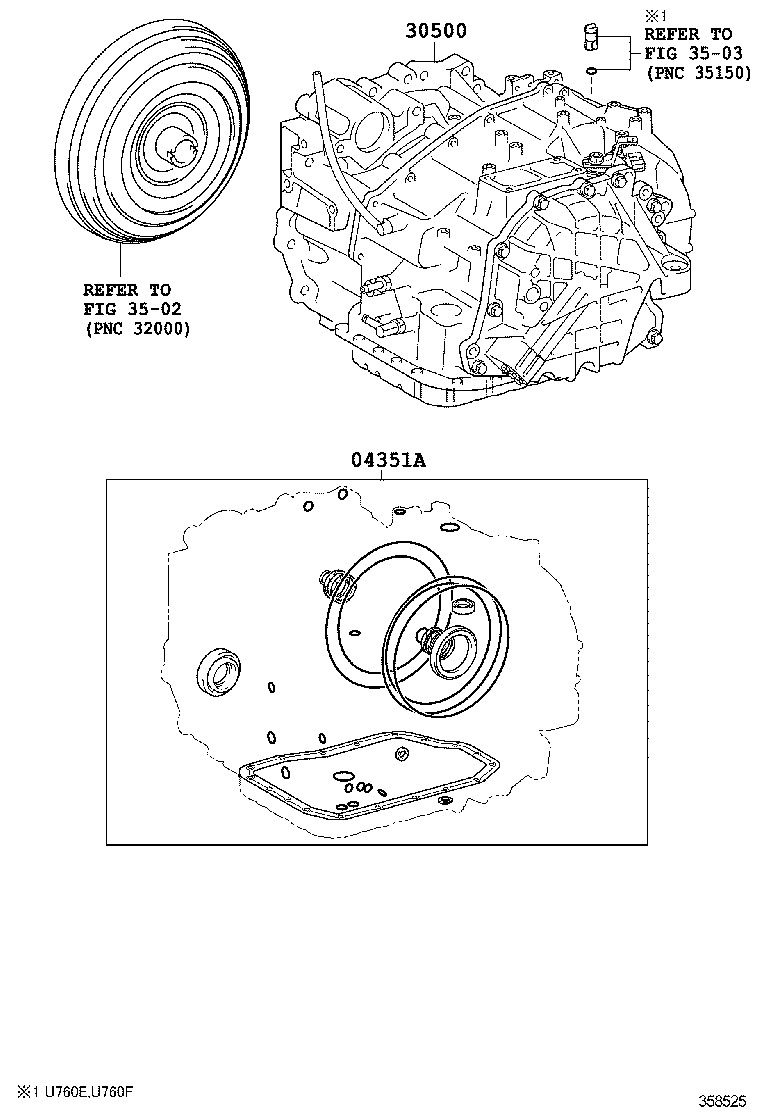 30500

※1
REFER TO
FIG 35-03
(PNC 35150)

REFER TO
FIG 35-02
(PNC 32000)

04351A

※1 U760E,U760F

358525