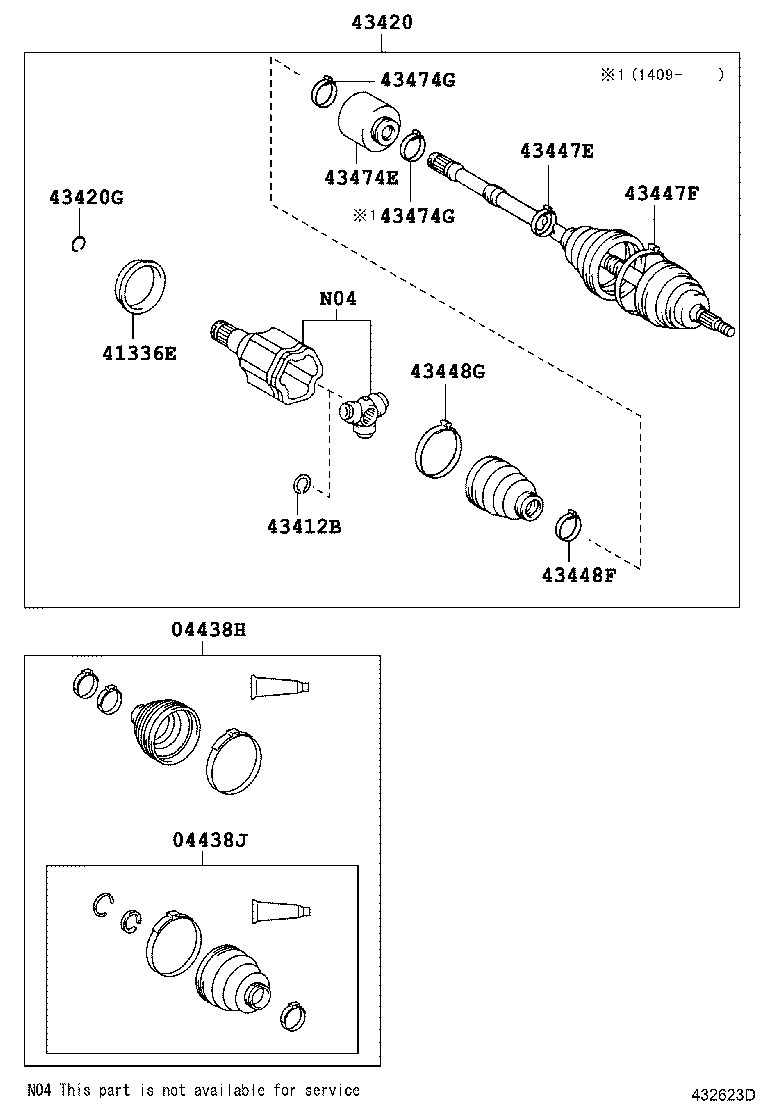 43420

43474G

※1 (1409- )

43474E

※1 43474G

43447E

43447F

43420G

41336E

N04

43448G

43412B

43448F

04438H

04438J

N04 This part is not available for service

432623D