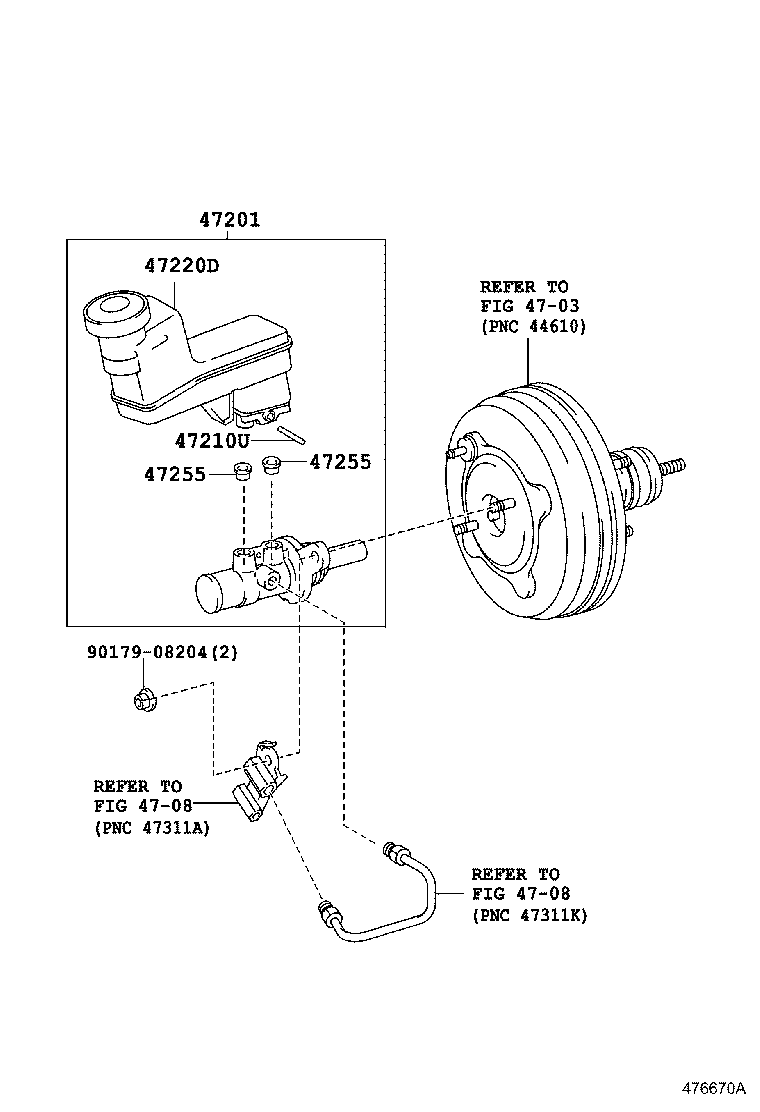 47201

47220D

REFER TO
FIG 47-03
(PNC 44610)

47210U

47255

47255

90179-08204(2)

REFER TO
FIG 47-08
(PNC 47311A)

REFER TO
FIG 47-08
(PNC 47311K)

476670A