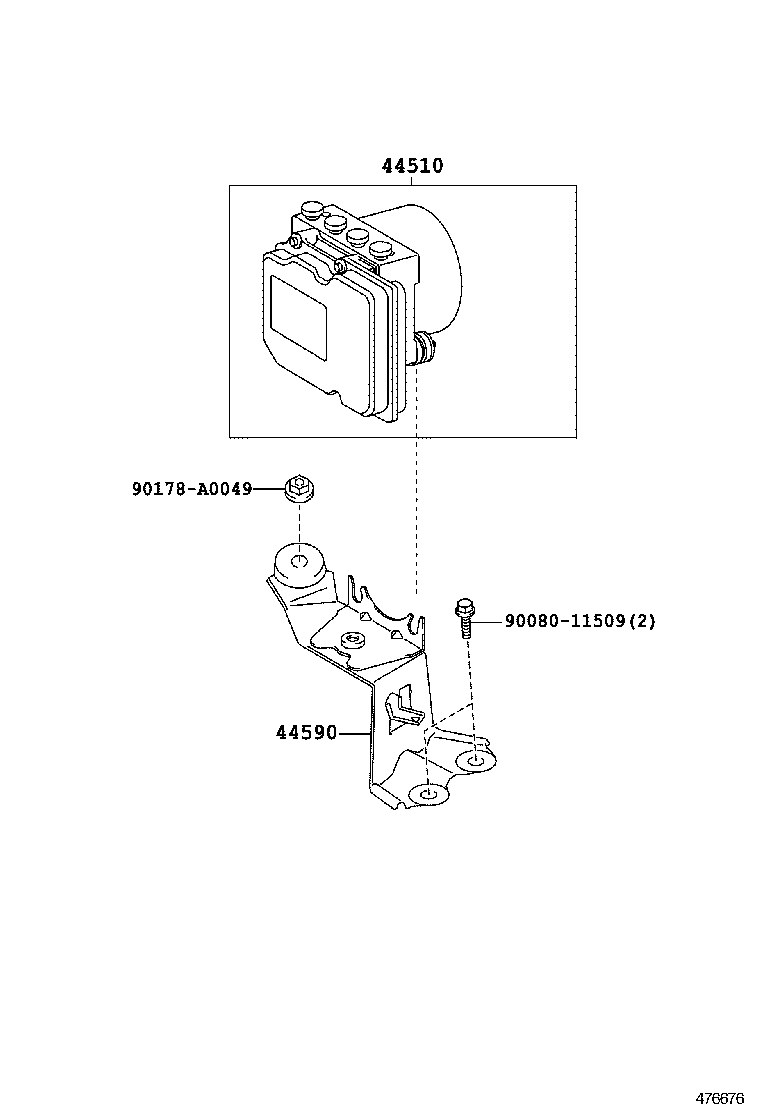 44510

90178-A0049

90080-11509(2)

44590

476676