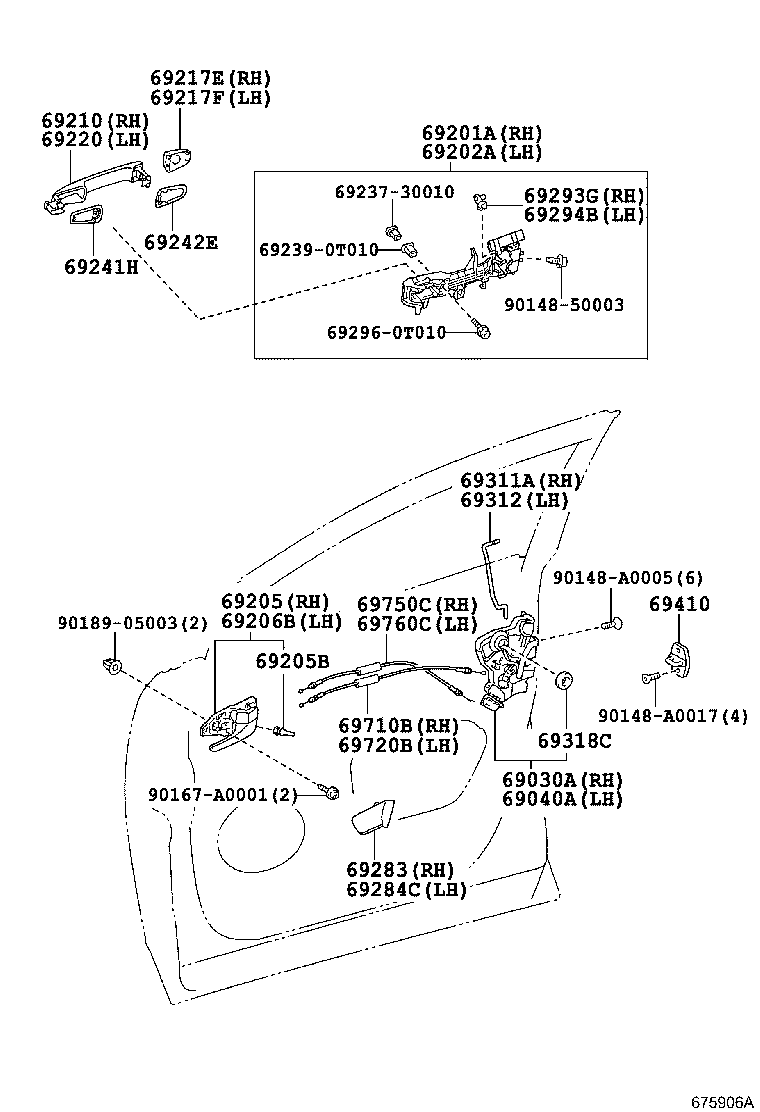 69217E(RH)
69217F(LH)
69210(RH)
69220(LH)
69242E
69241H
69201A(RH)
69202A(LH)
69237-30010
69293G(RH)
69294B(LH)
69239-0T010
90148-50003
69296-0T010
69311A(RH)
69312(LH)
90148-A0005(6)
69410
69205(RH)
69206B(LH)
69750C(RH)
69760C(LH)
90189-05003(2)
69205B
90148-A0017(4)
69710B(RH)
69720B(LH)
69318C
69030A(RH)
69040A(LH)
90167-A0001(2)
69283(RH)
69284C(LH)
675906A