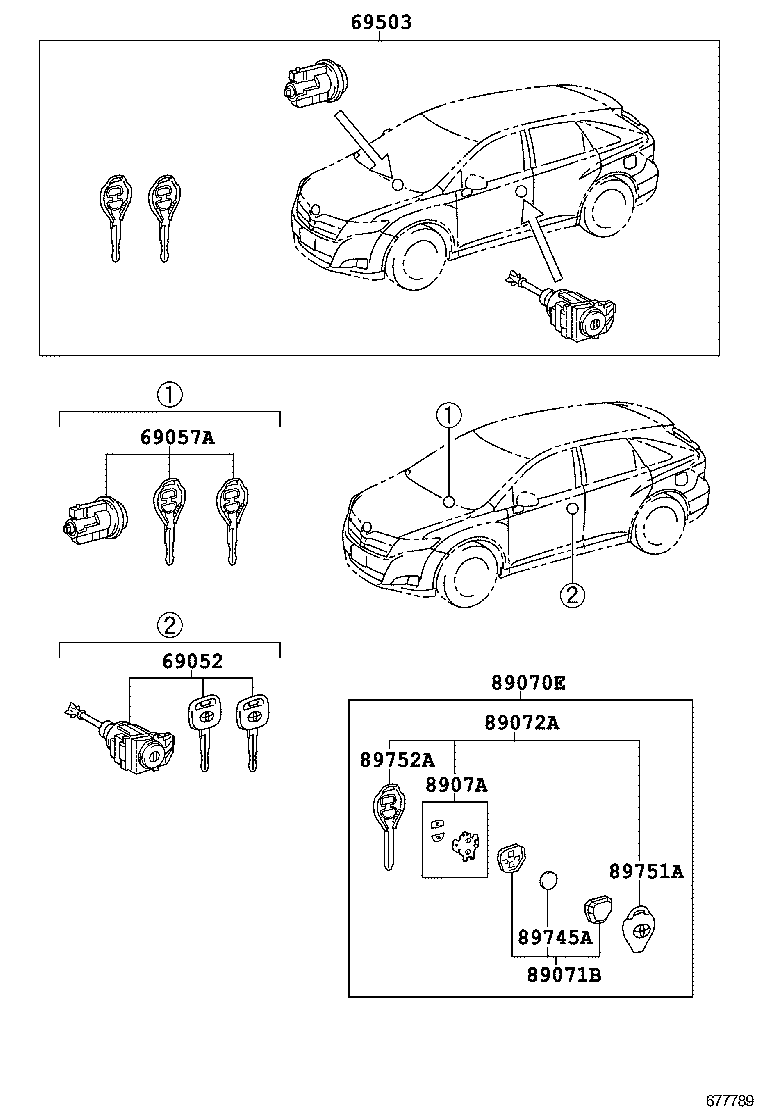 69503

①

69057A

①

②

②

69052

89070E

89072A

89752A

8907A

89751A

89745A

89071B

677789