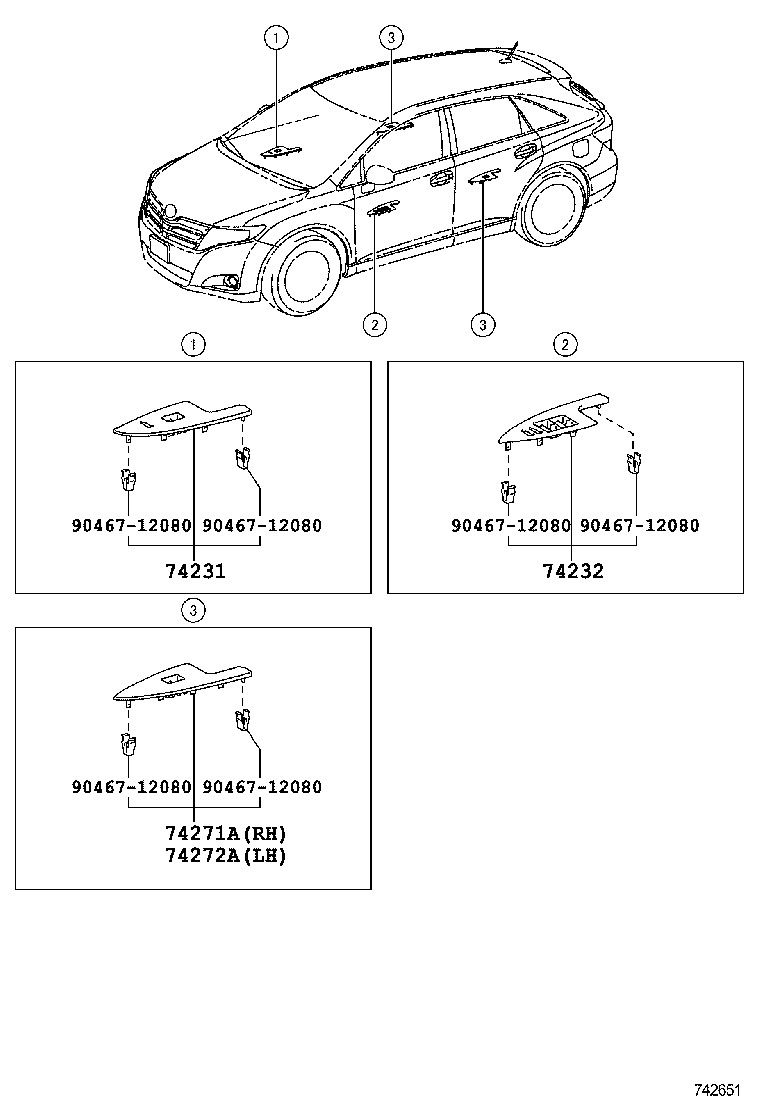 1
3
2
3

1
90467-12080 90467-12080
74231

2
90467-12080 90467-12080
74232

3
90467-12080 90467-12080
74271A(RH)
74272A(LH)

742651