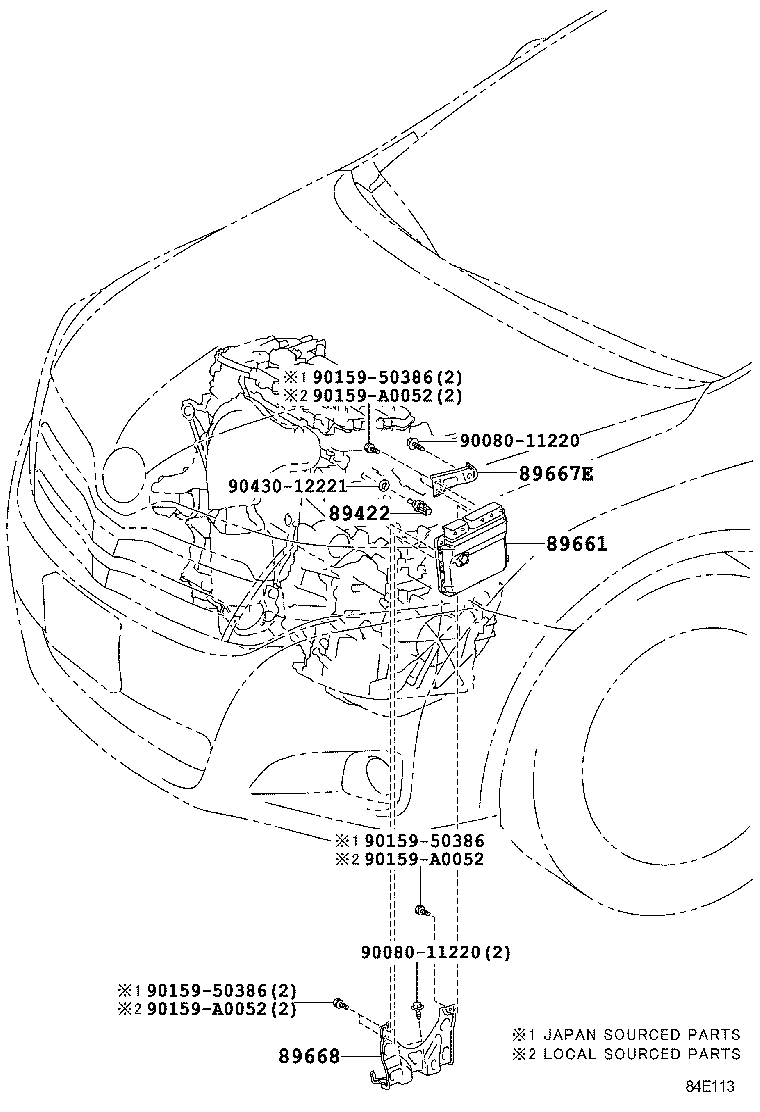 ※1 90159-50386(2)
※2 90159-A0052(2)

90080-11220

89667E

90430-12221

89422

89661

※1 90159-50386
※2 90159-A0052

90080-11220(2)

※1 90159-50386(2)
※2 90159-A0052(2)

89668

※1 JAPAN SOURCED PARTS
※2 LOCAL SOURCED PARTS

84E113