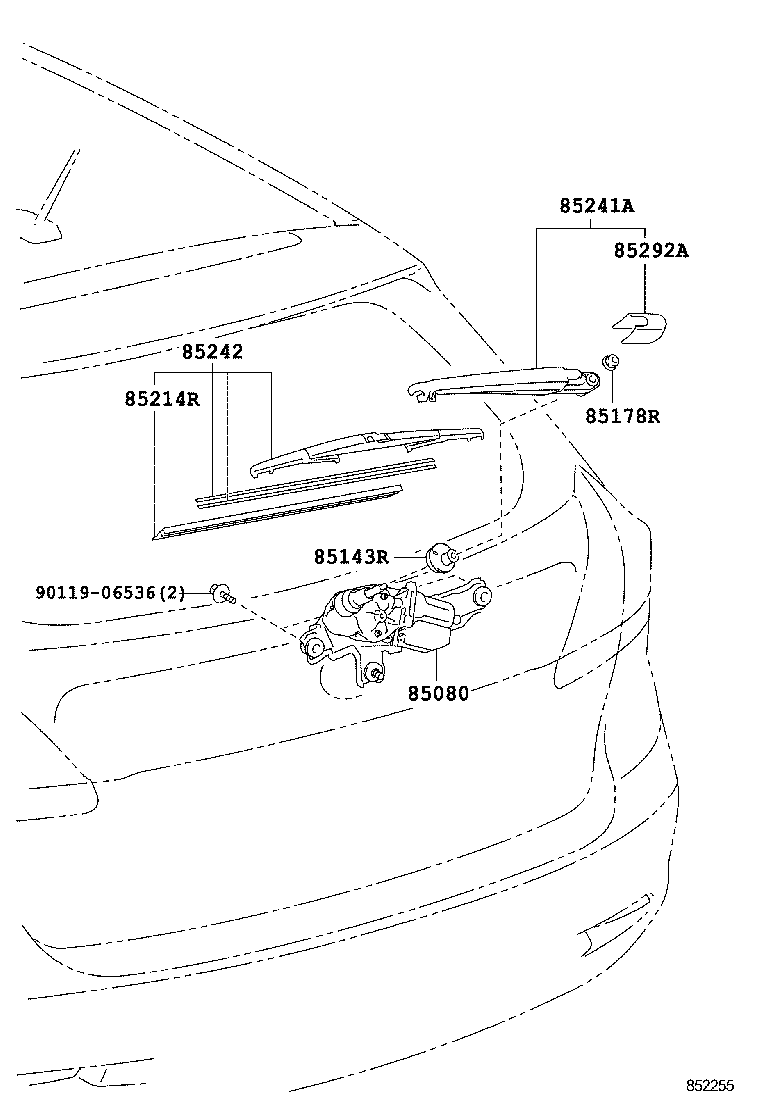 85241A
85292A
85242
85214R
85178R
85143R
90119-06536(2)
85080
852255