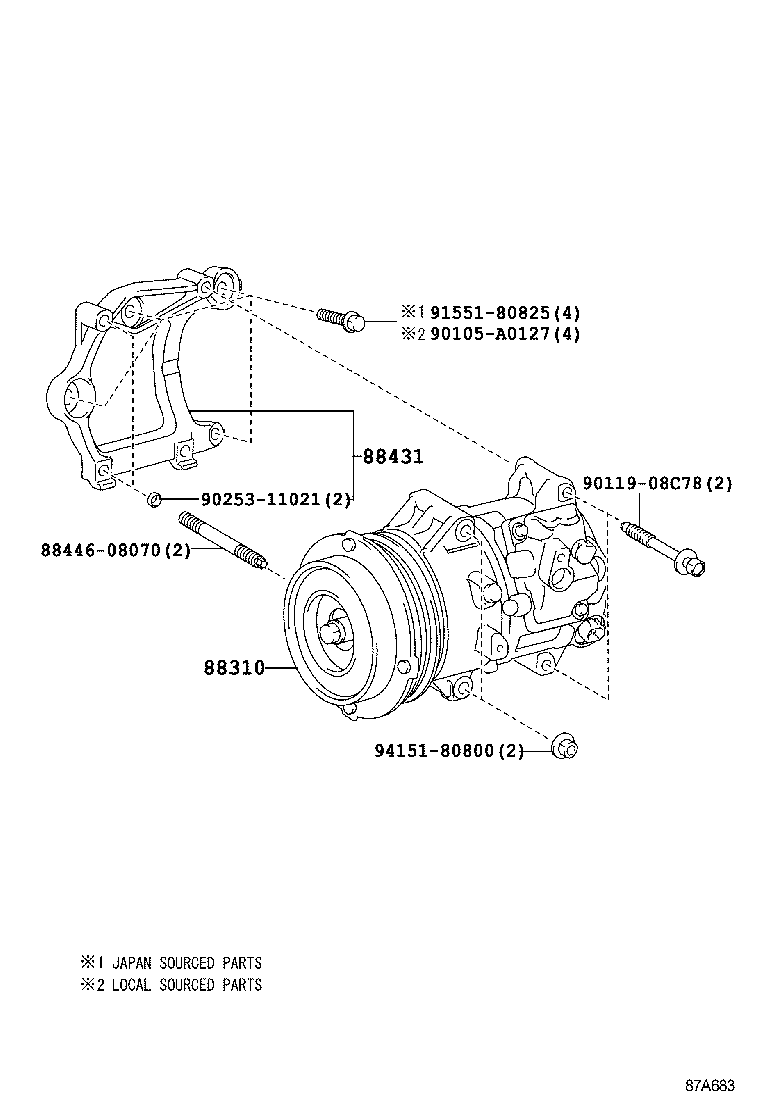 ※1 91551-80825(4)
※2 90105-A0127(4)

88431

90119-08C78(2)

90253-11021(2)

88446-08070(2)

88310

94151-80800(2)

※1 JAPAN SOURCED PARTS
※2 LOCAL SOURCED PARTS

87A683