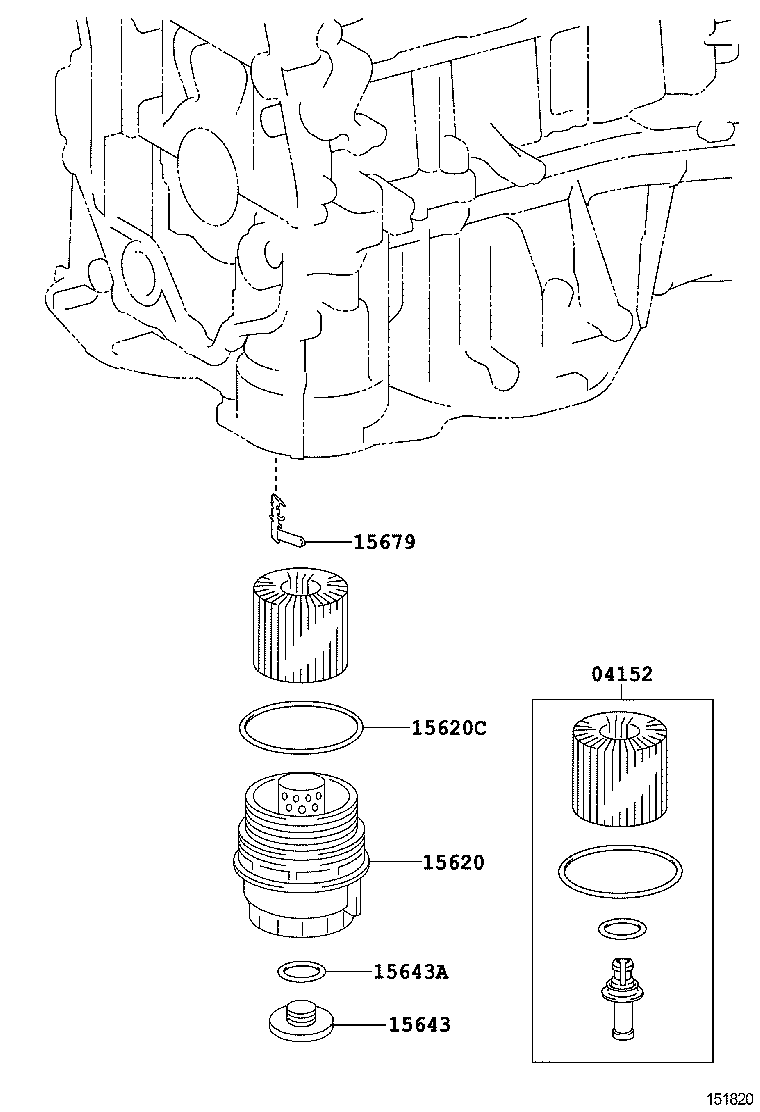 15679

04152

15620C

15620

15643A

15643

151820