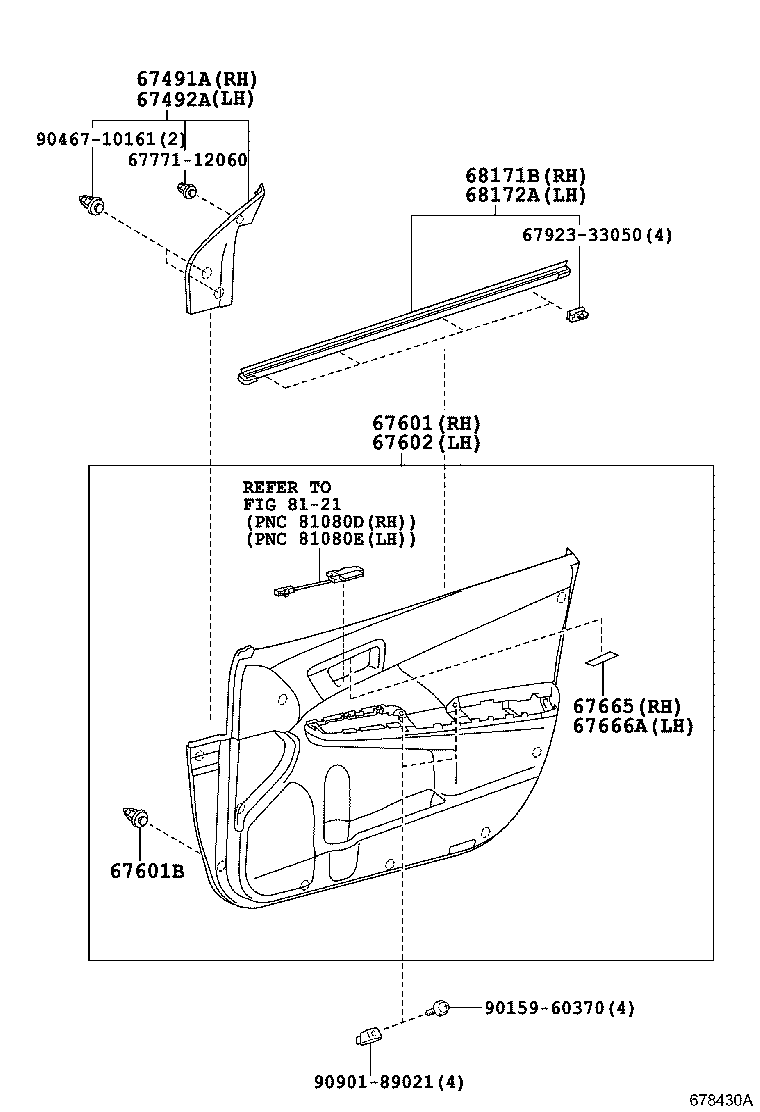 67491A(RH)
67492A(LH)

90467-10161(2)

67771-12060

68171B(RH)
68172A(LH)

67923-33050(4)

67601(RH)
67602(LH)

REFER TO
FIG 81-21
(PNC 81080D(RH))
(PNC 81080E(LH))

67665(RH)
67666A(LH)

67601B

90159-60370(4)

90901-89021(4)

678430A