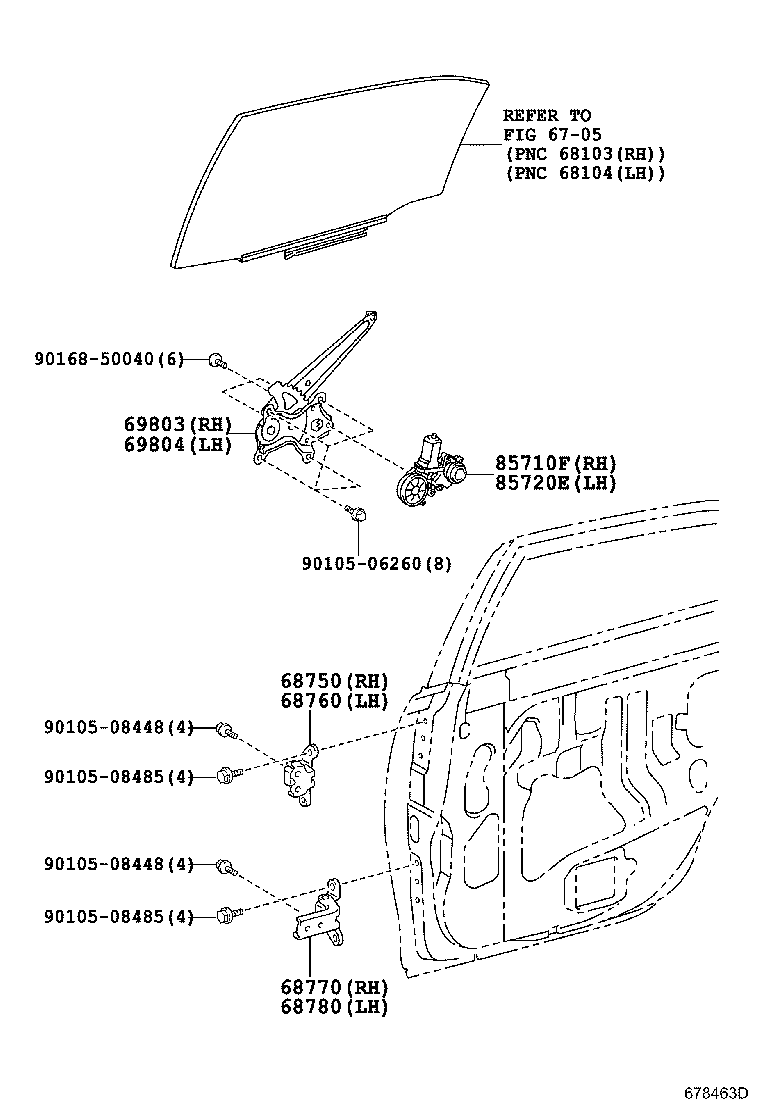 REFER TO
FIG 67-05
(PNC 68103(RH))
(PNC 68104(LH))

90168-50040(6)

69803(RH)
69804(LH)

85710F(RH)
85720E(LH)

90105-06260(8)

68750(RH)
68760(LH)

90105-08448(4)

90105-08485(4)

90105-08448(4)

90105-08485(4)

68770(RH)
68780(LH)

678463D