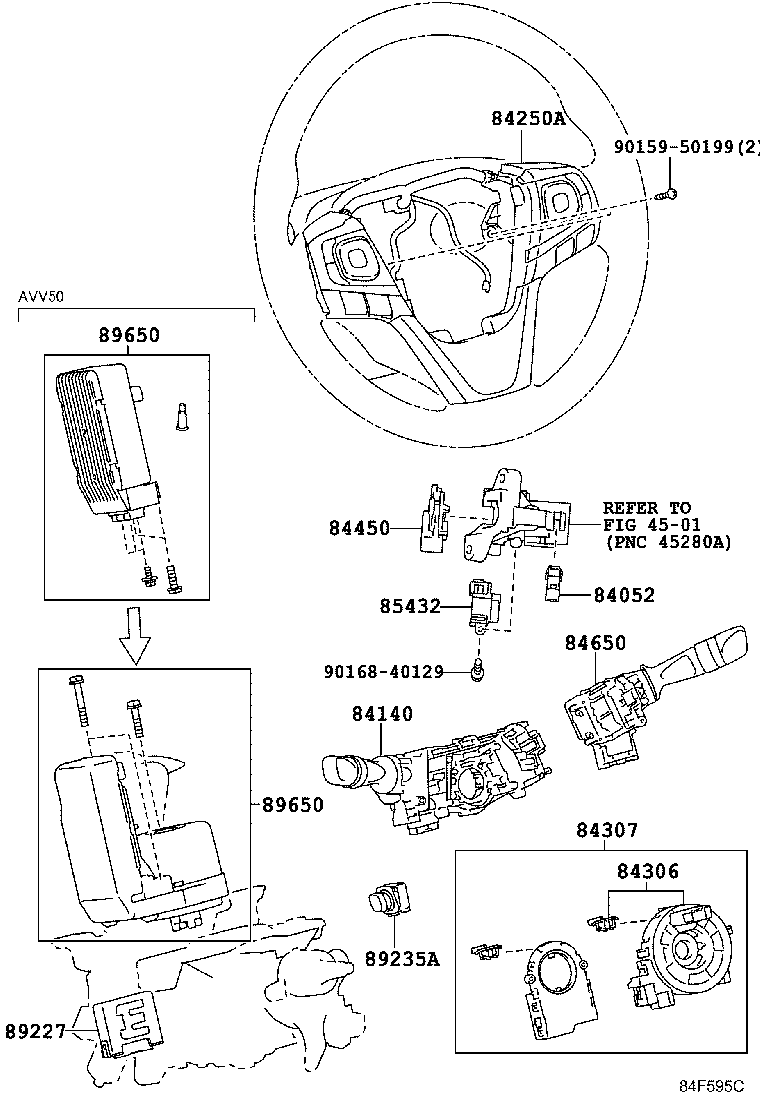 84250A
90159-50199(2)
AVV50
89650
84450
REFER TO
FIG 45-01
(PNC 45280A)
85432
84052
90168-40129
84650
84140
89650
84307
84306
89235A
89227
84F595C