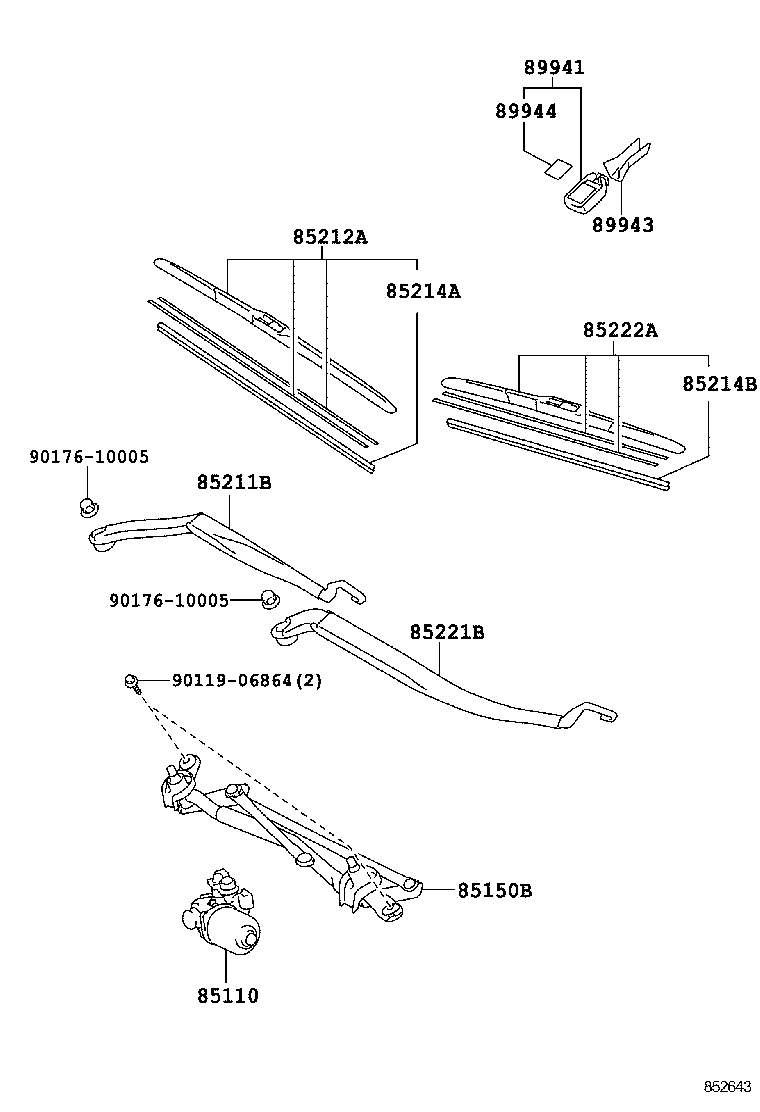 89941
89944
89943
85212A
85214A
85222A
85214B
90176-10005
85211B
90176-10005
85221B
90119-06864(2)
85150B
85110
852643