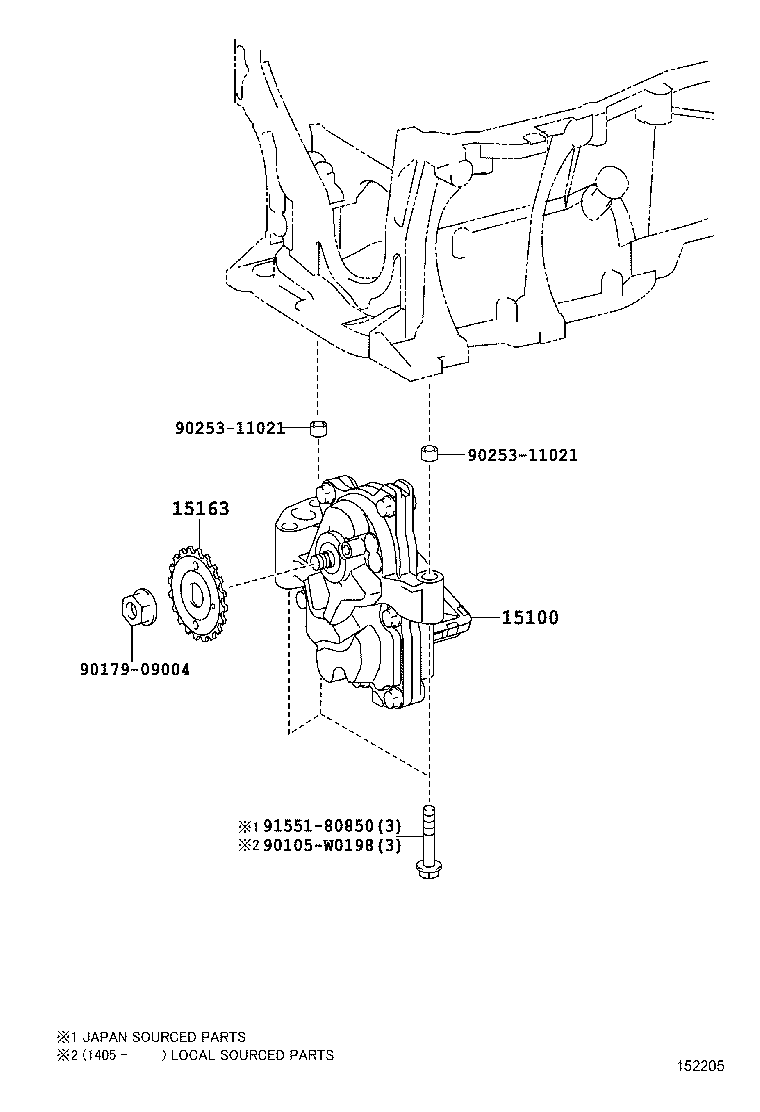 90253-11021

90253-11021

15163

15100

90179-09004

※1 91551-80850 (3)
※2 90105-W0198 (3)

※1 JAPAN SOURCED PARTS
※2 (1405 - ) LOCAL SOURCED PARTS

152205