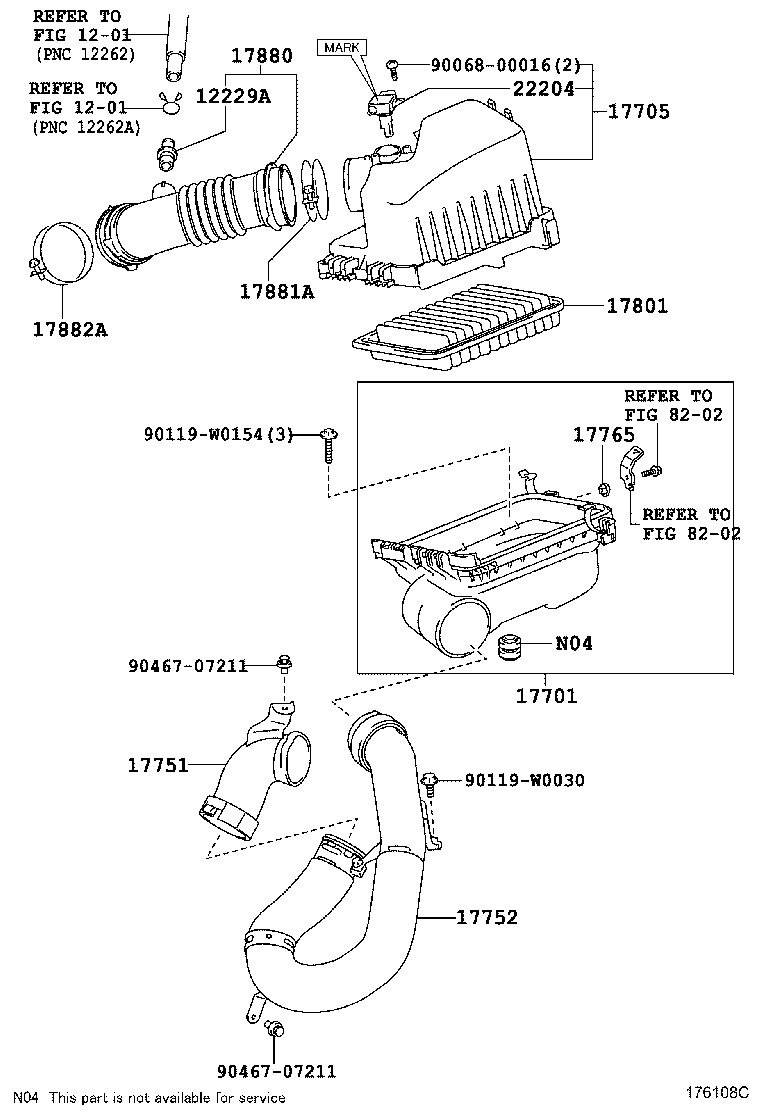 REFER TO
FIG 12-01
(PNC 12262)

REFER TO
FIG 12-01
(PNC 12262A)

17880

12229A

MARK

90068-00016(2)

22204

17705

17881A

17882A

17801

REFER TO
FIG 82-02

90119-W0154(3)

17765

REFER TO
FIG 82-02

N04

17701

90467-07211

17751

90119-W0030

17752

90467-07211

N04 This part is not available for service

176108C