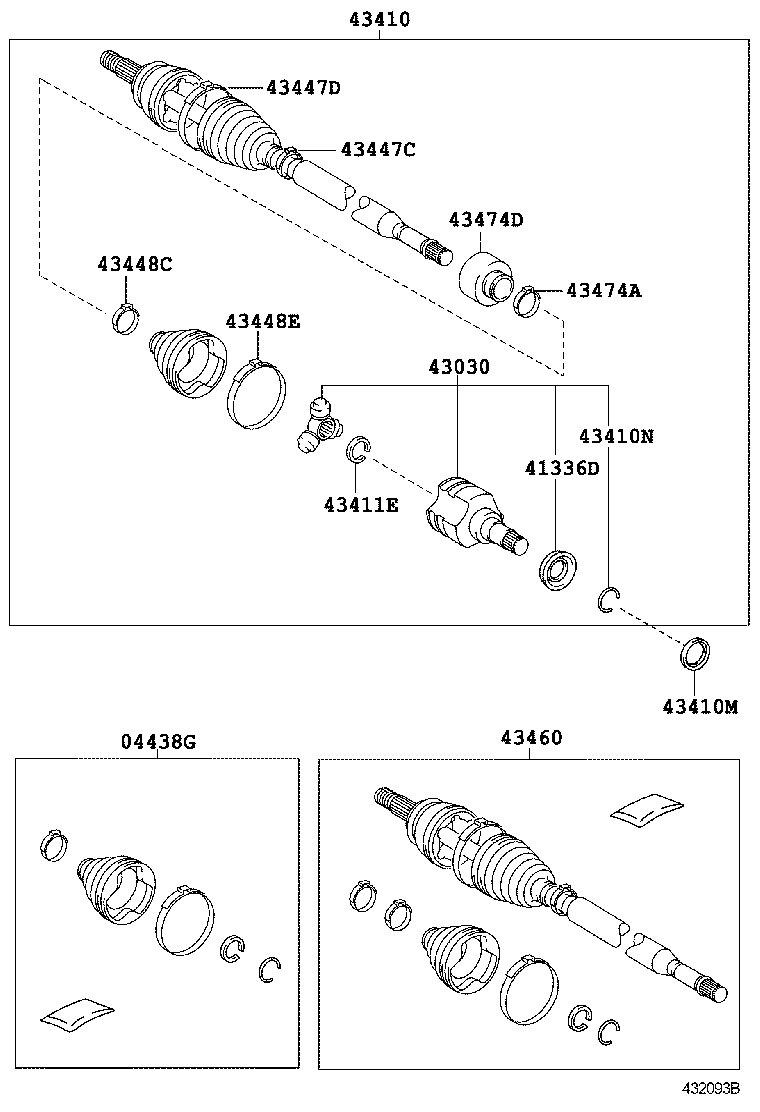 43410
43447D
43447C
43474D
43448C
43474A
43448E
43030
43410N
41336D
43411E
43410M
04438G
43460
432093B