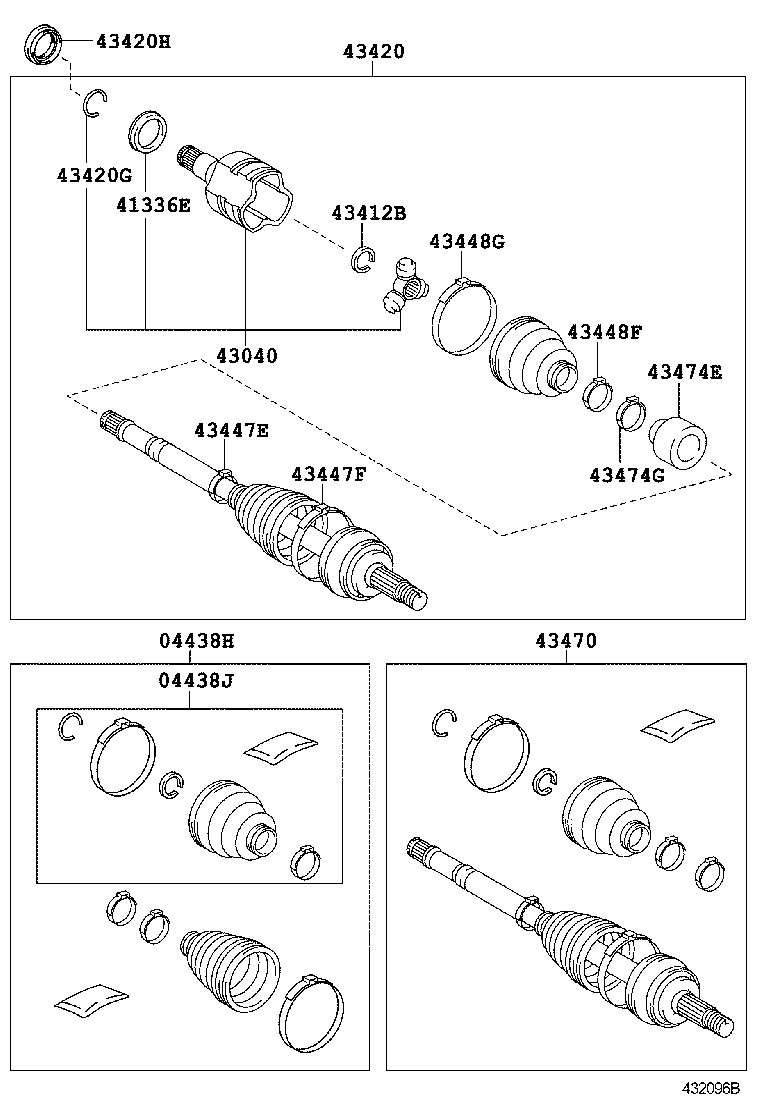 43420H
43420
43420G
41336E
43412B
43448G
43448F
43474E
43040
43447E
43447F
43474G
04438H
04438J
43470
432096B