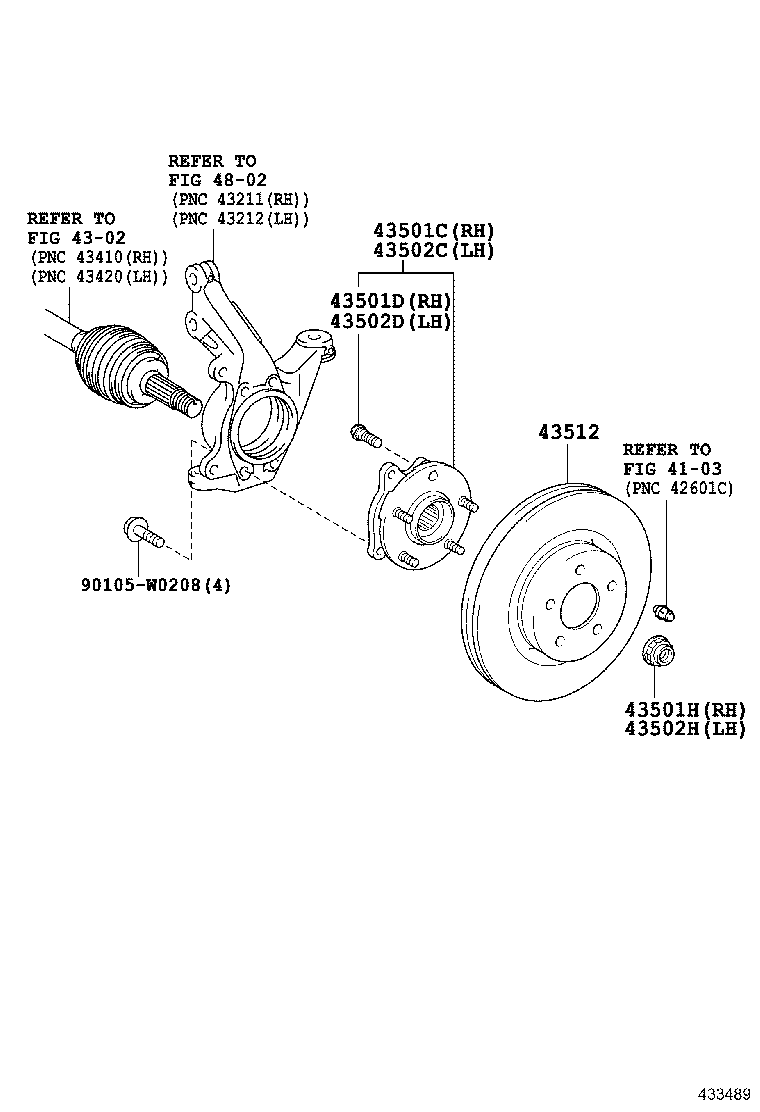 REFER TO
FIG 48-02
(PNC 43211(RH))
(PNC 43212(LH))

REFER TO
FIG 43-02
(PNC 43410(RH))
(PNC 43420(LH))

43501C(RH)
43502C(LH)

43501D(RH)
43502D(LH)

43512

REFER TO
FIG 41-03
(PNC 42601C)

90105-W0208(4)

43501H(RH)
43502H(LH)

433489