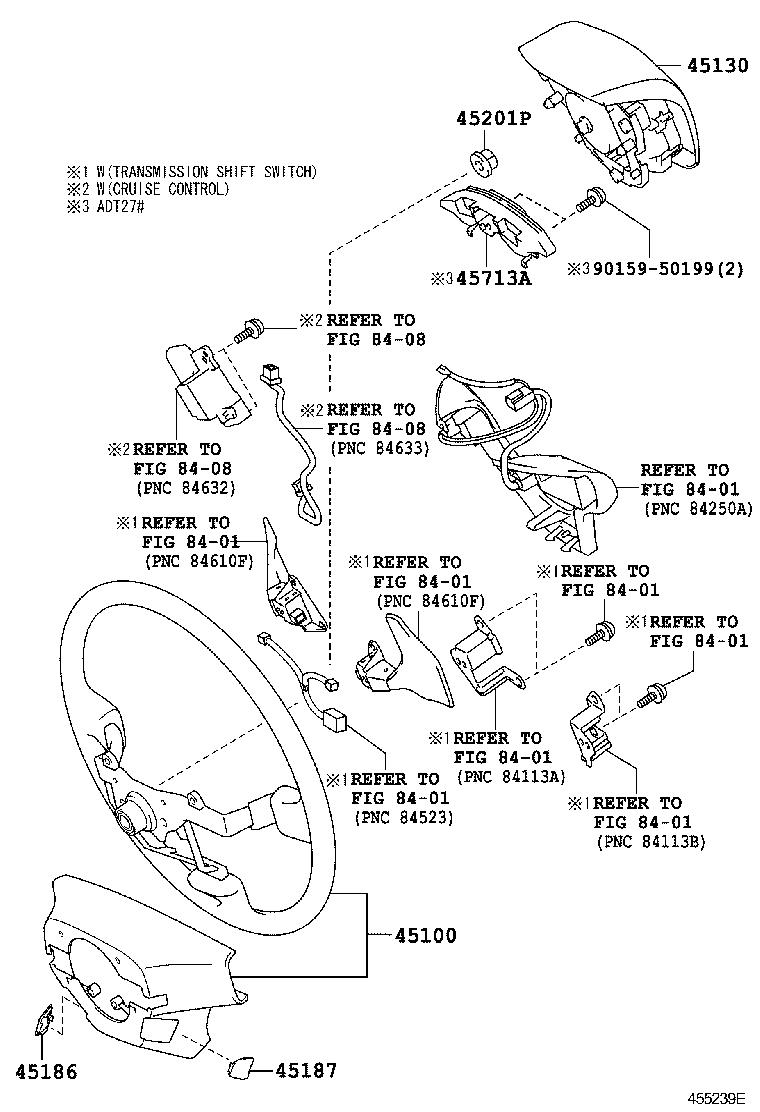 45130

45201P

※1 W(TRANSMISSION SHIFT SWITCH)
※2 W(CRUISE CONTROL)
※3 ADT27#

※3 45713A

※3 90159-50199(2)

※2 REFER TO FIG 84-08

※2 REFER TO FIG 84-08 (PNC 84633)

※2 REFER TO FIG 84-08 (PNC 84632)

REFER TO FIG 84-01 (PNC 84250A)

※1 REFER TO FIG 84-01 (PNC 84610F)

※1 REFER TO FIG 84-01 (PNC 84610F)

※1 REFER TO FIG 84-01

※1 REFER TO FIG 84-01

※1 REFER TO FIG 84-01 (PNC 84113A)

※1 REFER TO FIG 84-01 (PNC 84523)

※1 REFER TO FIG 84-01 (PNC 84113B)

45100

45186

45187

455239E