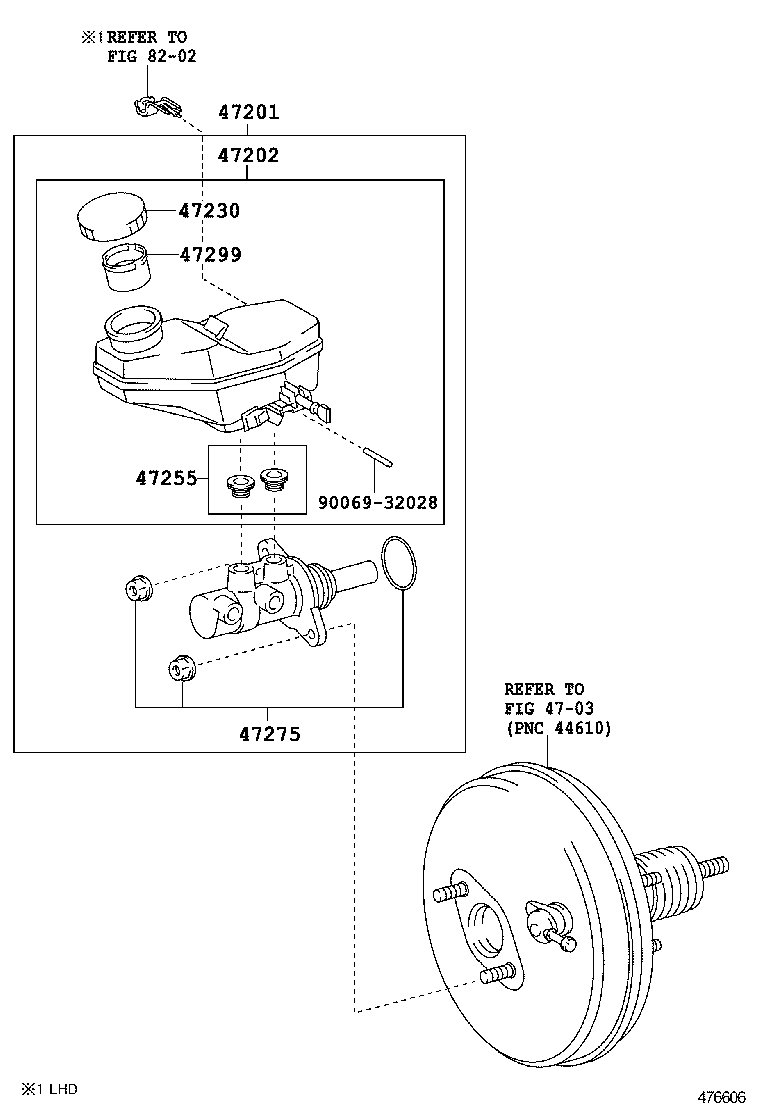 ※1 REFER TO
FIG 82-02

47201

47202

47230

47299

47255

90069-32028

47275

REFER TO
FIG 47-03
(PNC 44610)

※1 LHD

476606