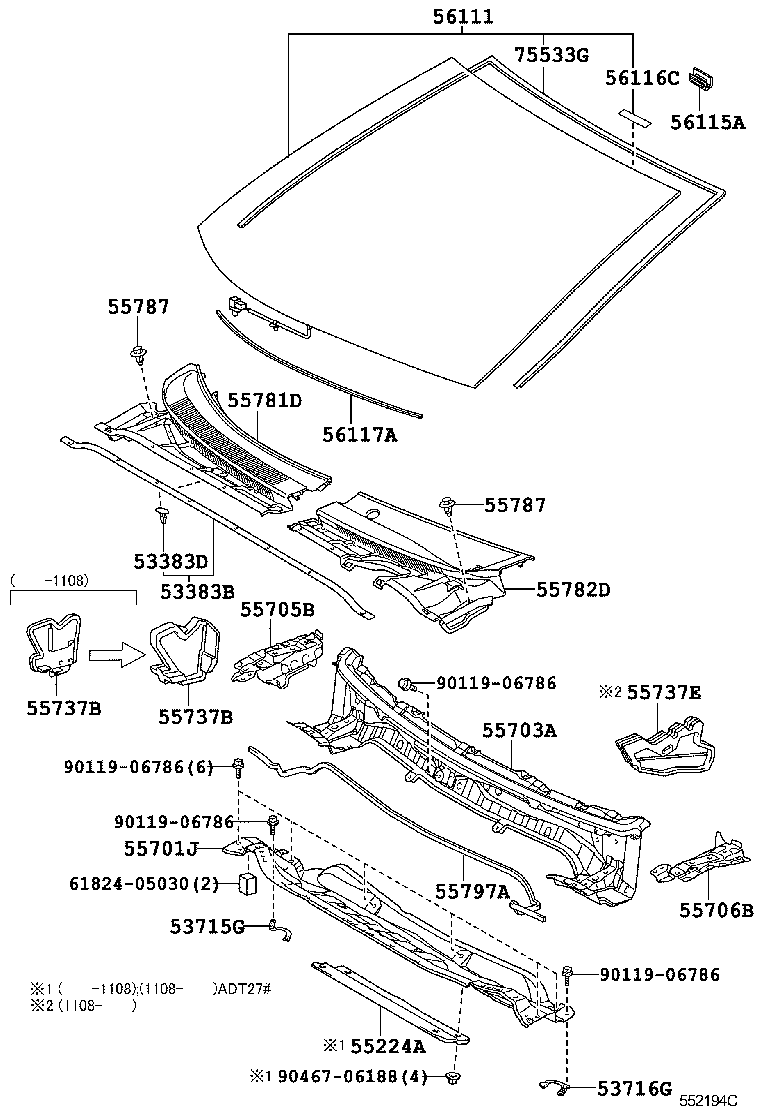 56111
75533G
56116C
56115A
55787
55781D
56117A
55787
53383D
53383B
55782D
( -1108)
55705B
55737B
55737B
90119-06786
※2 55737E
55703A
90119-06786(6)
90119-06786
55701J
61824-05030(2)
55797A
55706B
53715G
90119-06786
※1 ( -1108);(1108- )ADT27#
※2 (1108- )
※1 55224A
※1 90467-06188(4)
53716G
552194C