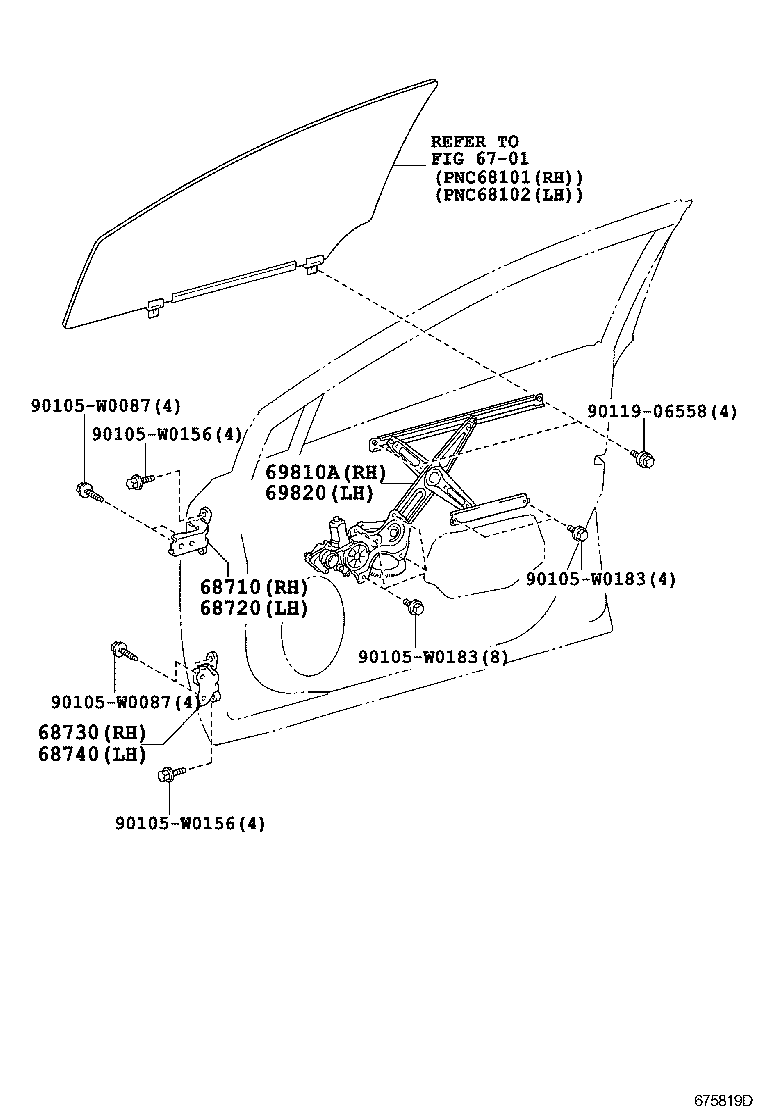 REFER TO
FIG 67-01
(PNC68101(RH))
(PNC68102(LH))

90105-W0087(4)
90105-W0156(4)
90119-06558(4)
69810A(RH)
69820(LH)
68710(RH)
68720(LH)
90105-W0183(4)
90105-W0183(8)
90105-W0087(4)
68730(RH)
68740(LH)
90105-W0156(4)

675819D