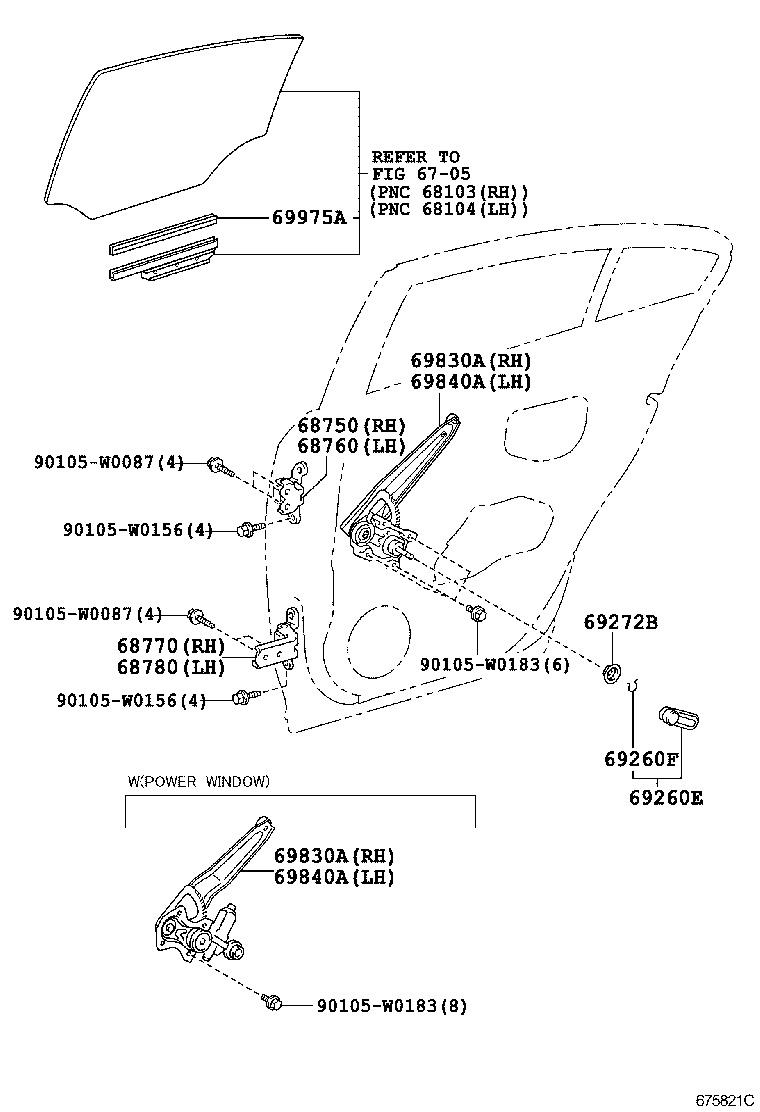 REFER TO
FIG 67-05
(PNC 68103(RH))
(PNC 68104(LH))

69975A

69830A(RH)
69840A(LH)

68750(RH)
68760(LH)

90105-W0087(4)

90105-W0156(4)

90105-W0087(4)

68770(RH)
68780(LH)

90105-W0156(4)

90105-W0183(6)

69272B

69260F

69260E

W(POWER WINDOW)

69830A(RH)
69840A(LH)

90105-W0183(8)

675821C