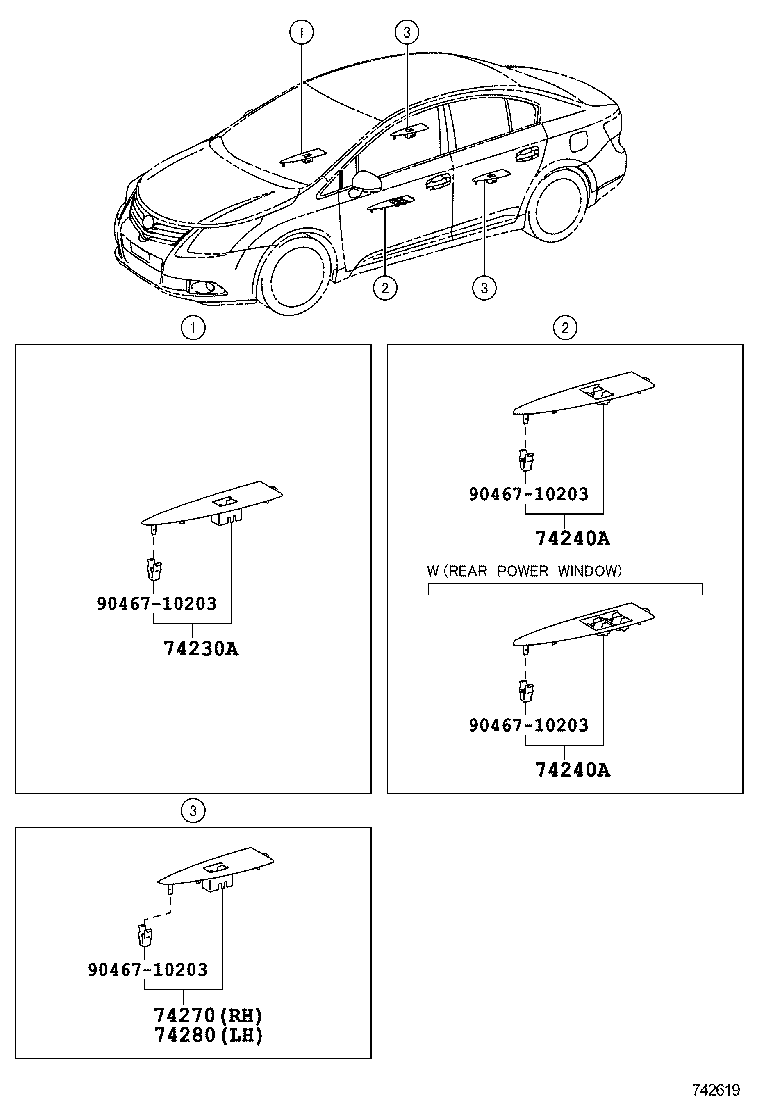 1
3
2
3

1
90467-10203
74230A

2
90467-10203
74240A

W(REAR POWER WINDOW)
90467-10203
74240A

3
90467-10203
74270(RH)
74280(LH)

742619