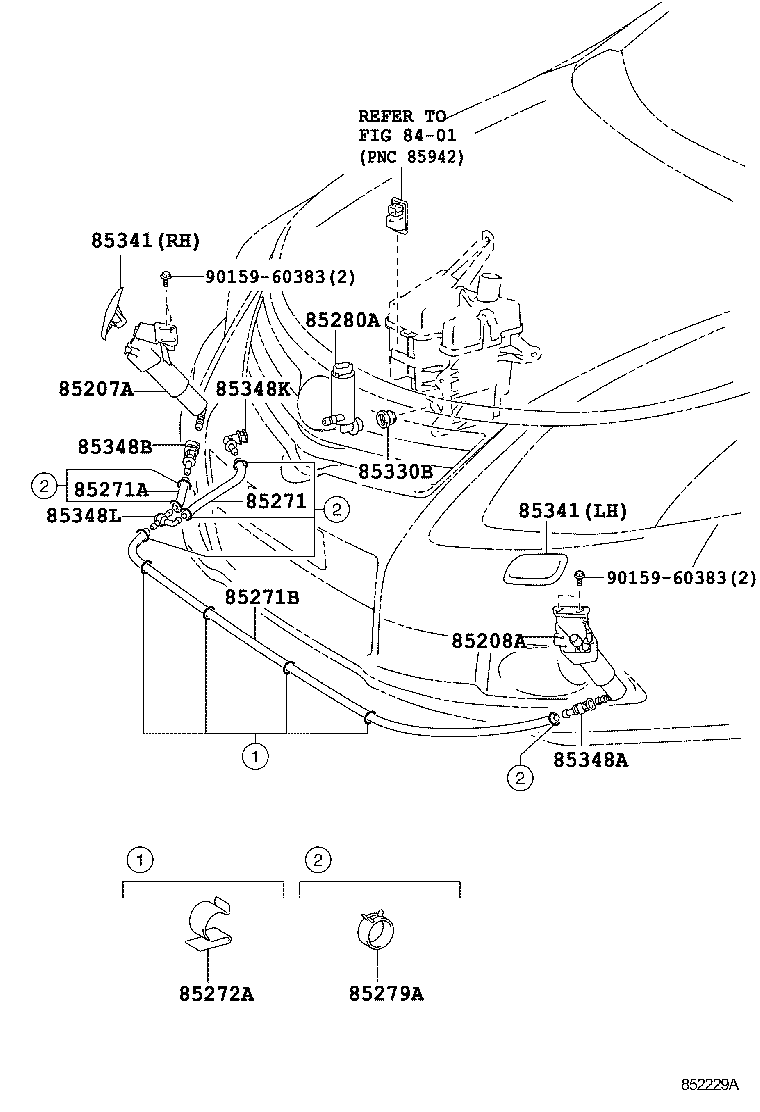 REFER TO
FIG 84-01
(PNC 85942)

85341(RH)
90159-60383(2)
85280A
85207A
85348K
85348B
85330B
2
85271A
85271
85348L
2
85341(LH)
90159-60383(2)
85271B
85208A
1
2
85348A

1
2
85272A
85279A

852229A