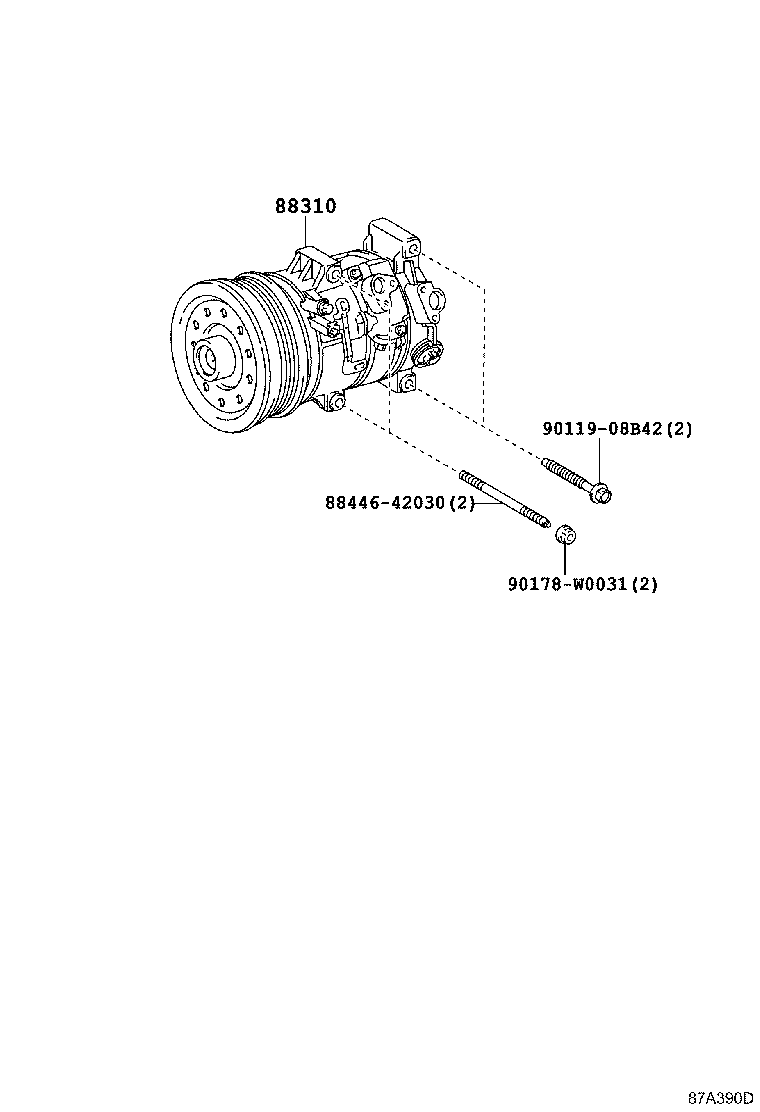 88310

90119-08B42(2)

88446-42030(2)

90178-W0031(2)

87A390D