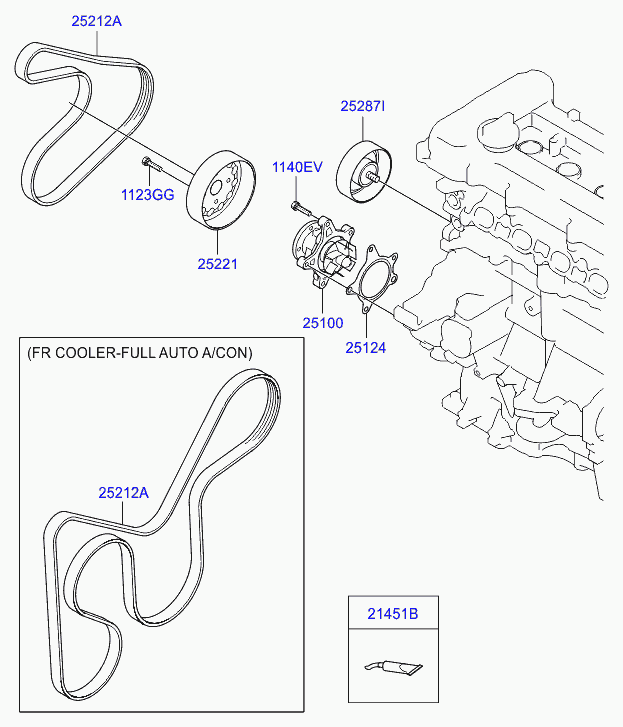 25212A

25287I

1140EV

1123GG

25221

25100

25124

(FR COOLER-FULL AUTO A/CON)

25212A

21451B