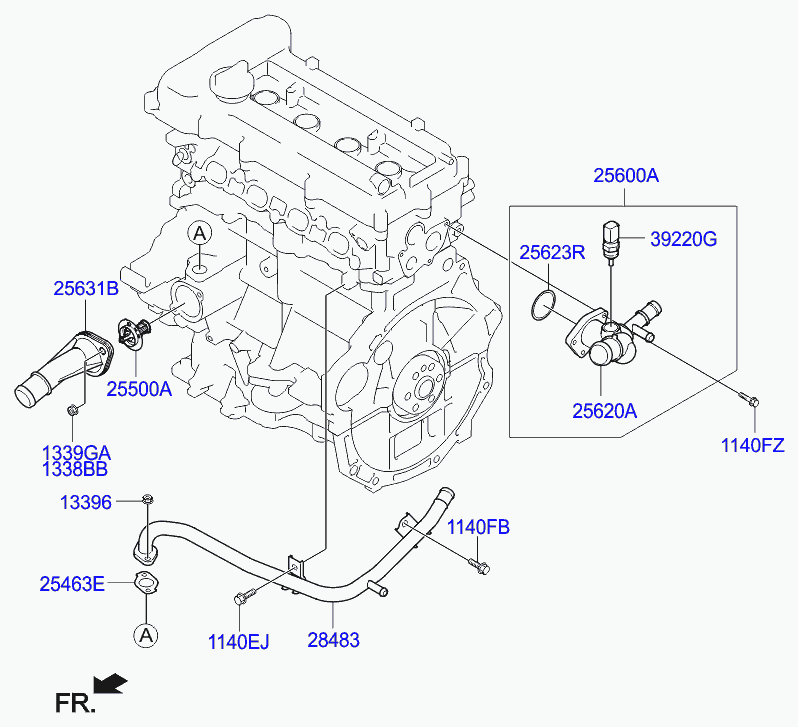 25600A
39220G
25623R
A
25631B
25500A
25620A
1140FZ
1339GA
1338BB
13396
1140FB
25463E
A
1140EJ
28483
FR.