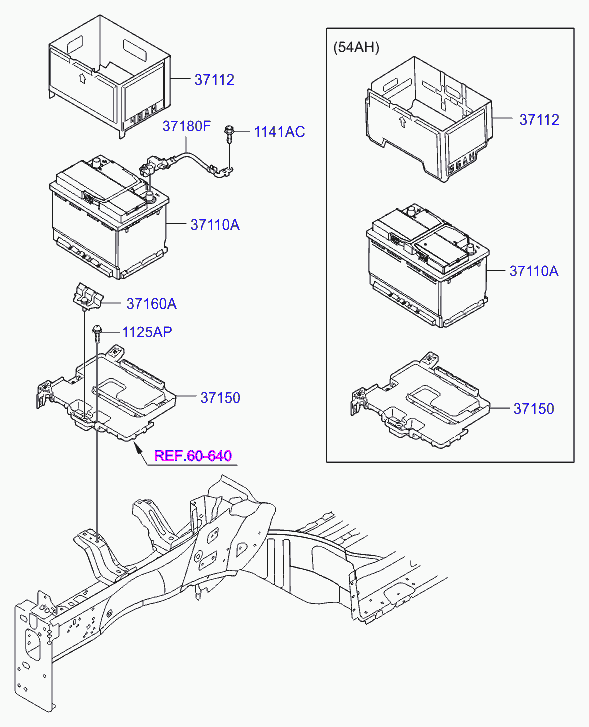 37112
37180F
1141AC
37110A
37160A
1125AP
37150
REF.60-640

(54AH)
37112
37110A
37150