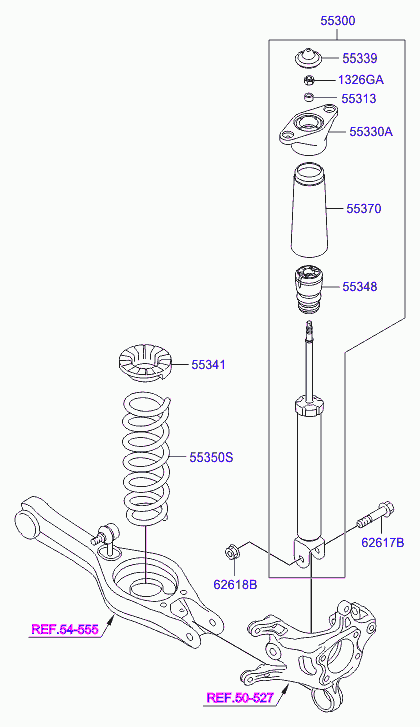 55300

55339

1326GA

55313

55330A

55370

55348

55341

55350S

62617B

62618B

REF.54-555

REF.50-527