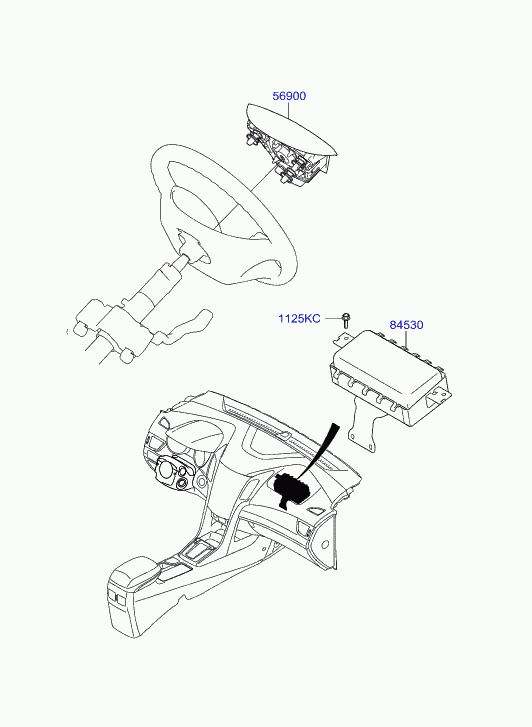 56900

1125KC

84530