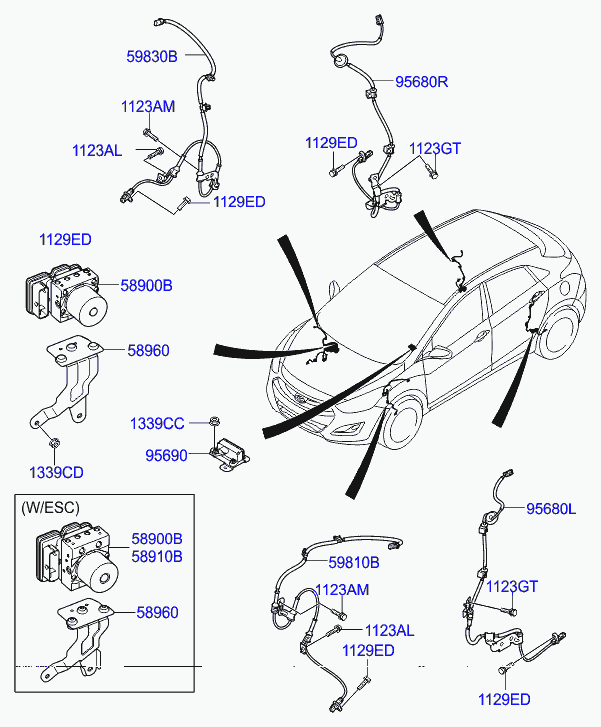 59830B
1123AM
1123AL
1129ED
95680R
1129ED
1123GT
1129ED
58900B
58960
1339CC
95690
1339CD
(W/ESC)
58900B
58910B
58960
59810B
1123AM
1123AL
1129ED
95680L
1123GT
1129ED