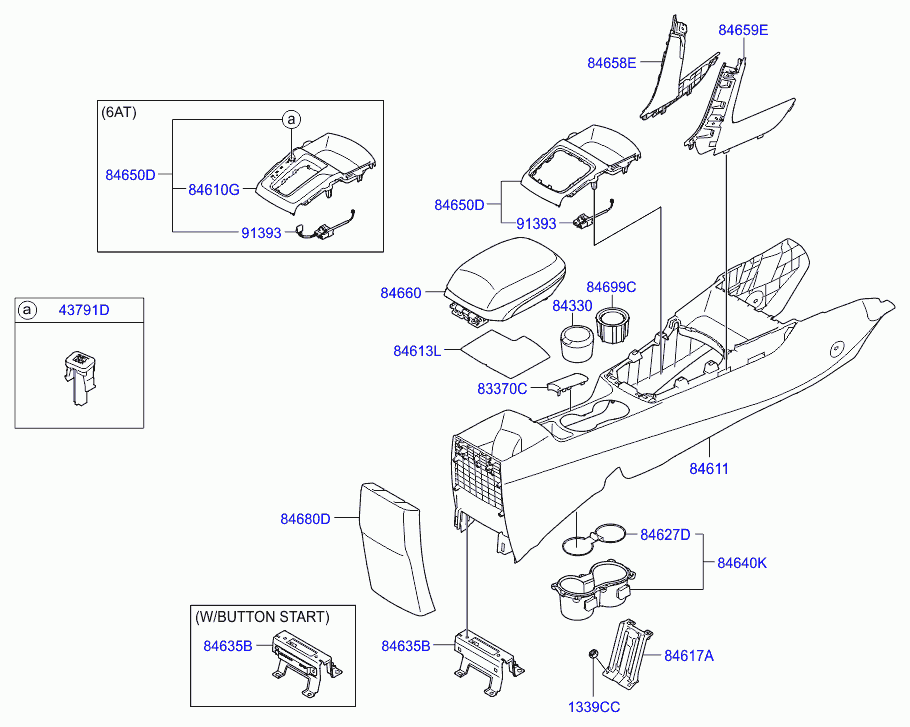 (6AT)
a
84650D
84610G
91393
a 43791D
84658E
84659E
84650D
91393
84660
84699C
84330
84613L
83370C
84611
84680D
84627D
84640K
(W/BUTTON START)
84635B
84635B
84617A
1339CC