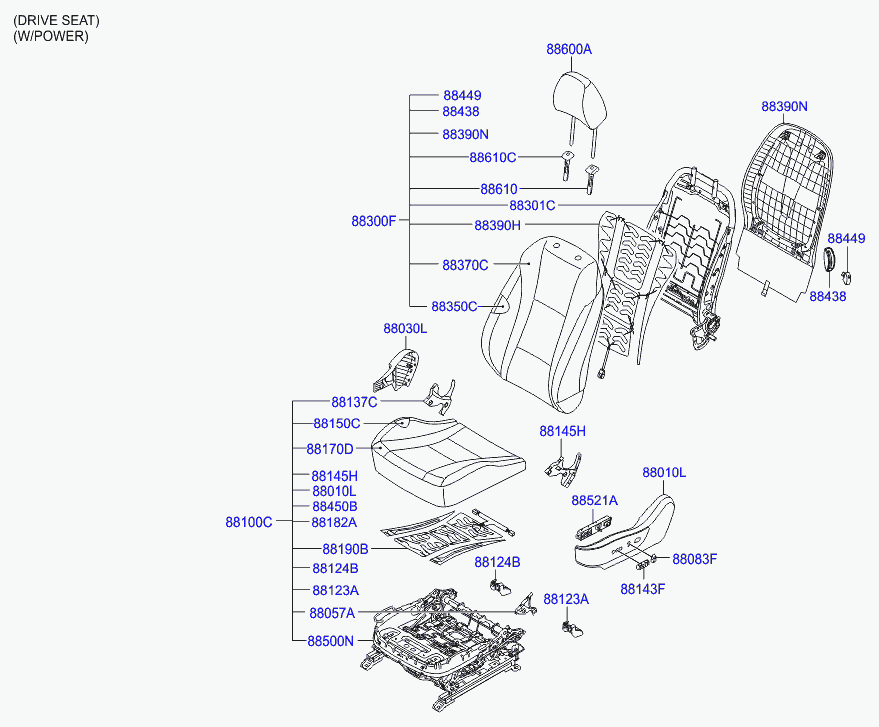 (DRIVE SEAT)
(W/POWER)

88600A

88449
88438
88390N
88610C
88610
88301C
88300F
88390H
88370C
88350C

88390N

88449
88438

88030L

88137C
88150C
88170D
88145H
88010L
88450B
88100C
88182A
88190B
88124B
88123A
88057A
88500N

88145H

88010L

88521A

88083F

88143F

88124B

88123A