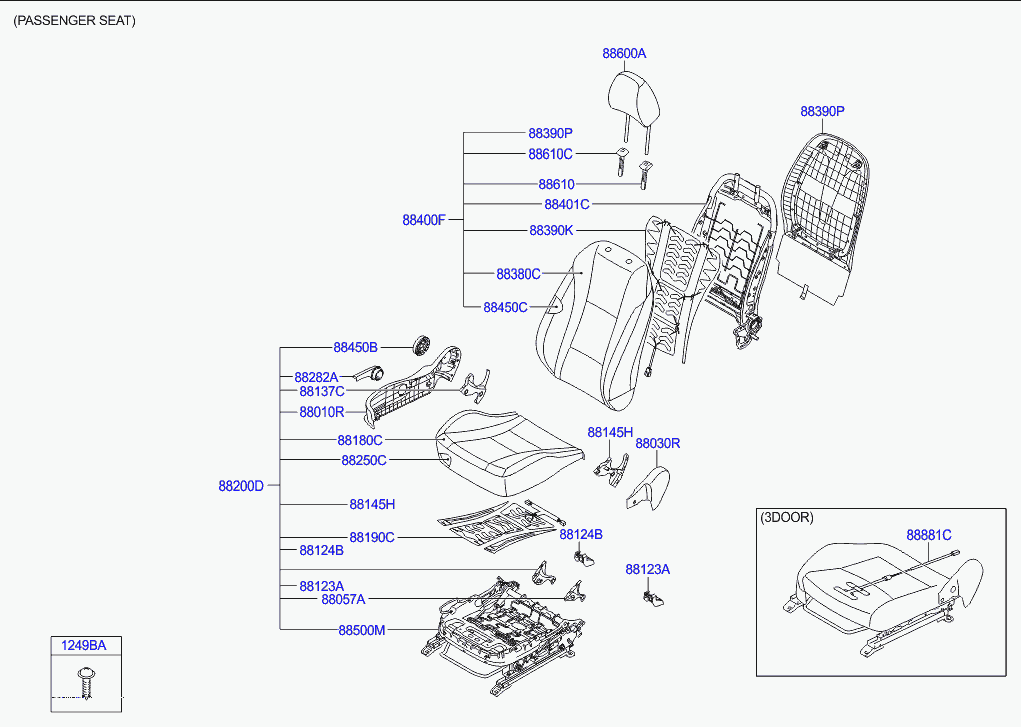 (PASSENGER SEAT)

88600A

88390P

88390P
88610C
88610
88401C
88400F
88390K
88380C
88450C

88450B
88282A
88137C
88010R
88180C
88250C
88200D
88145H
88190C
88124B
88123A
88057A
88500M

88145H
88030R
88124B
88123A

(3DOOR)
88881C

1249BA