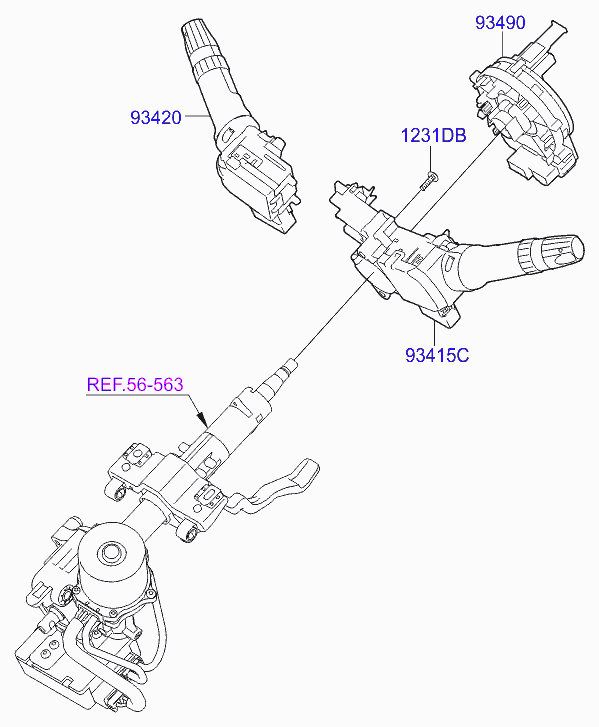 93490

93420

1231DB

93415C

REF.56-563