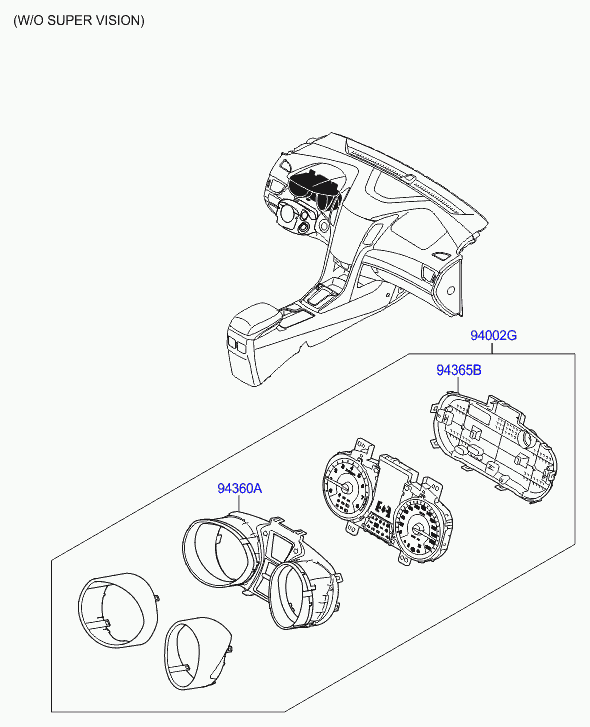 (W/O SUPER VISION)

94002G

94365B

94360A