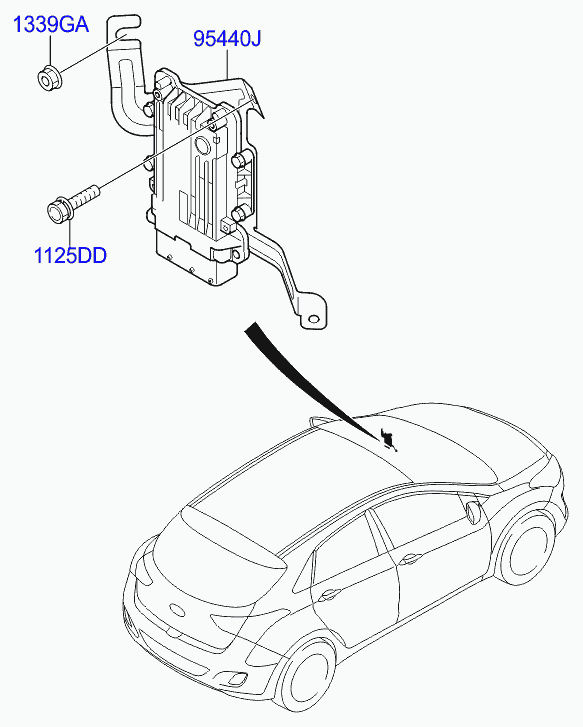 1339GA

95440J

1125DD