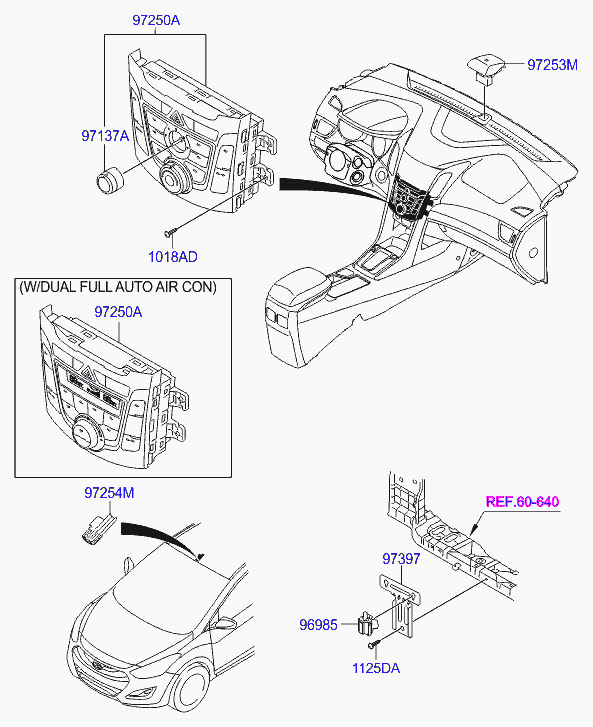 97250A
97253M
97137A
1018AD
(W/DUAL FULL AUTO AIR CON)
97250A
97254M
REF.60-640
97397
96985
1125DA