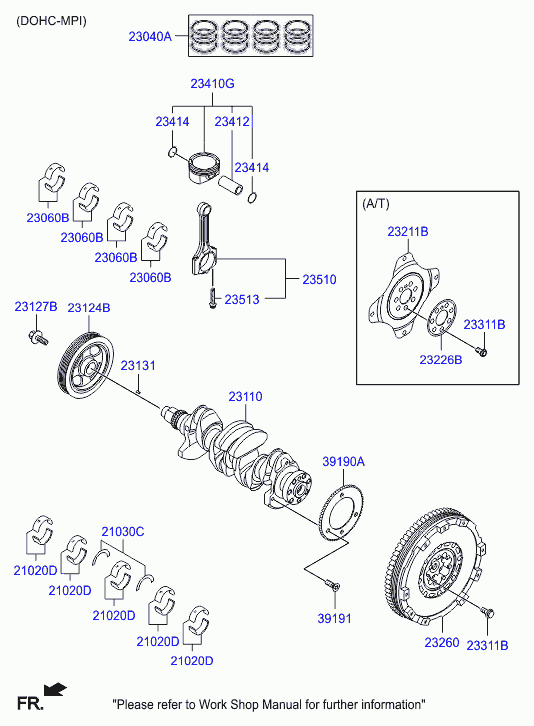 (DOHC-MPI)

23040A

23410G

23414

23412

23414

23060B

23060B

23060B

23060B

23510

23513

(A/T)

23211B

23311B

23226B

23127B

23124B

23131

23110

39190A

21030C

21020D

21020D

21020D

21020D

21020D

39191

23260

23311B

FR.

"Please refer to Work Shop Manual for further information"