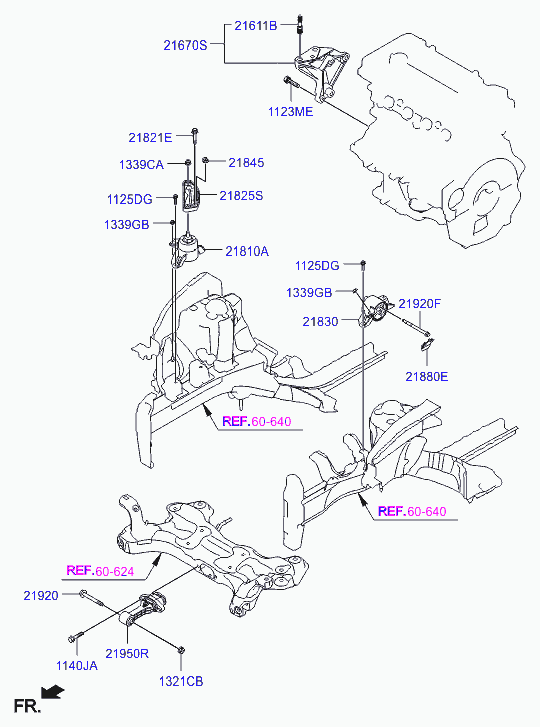 21611B
21670S
1123ME
21821E
1339CA
21845
1125DG
21825S
1339GB
21810A
1125DG
1339GB
21920F
21830
21880E
REF.60-640
REF.60-640
REF.60-624
21920
21950R
1140JA
1321CB
FR.