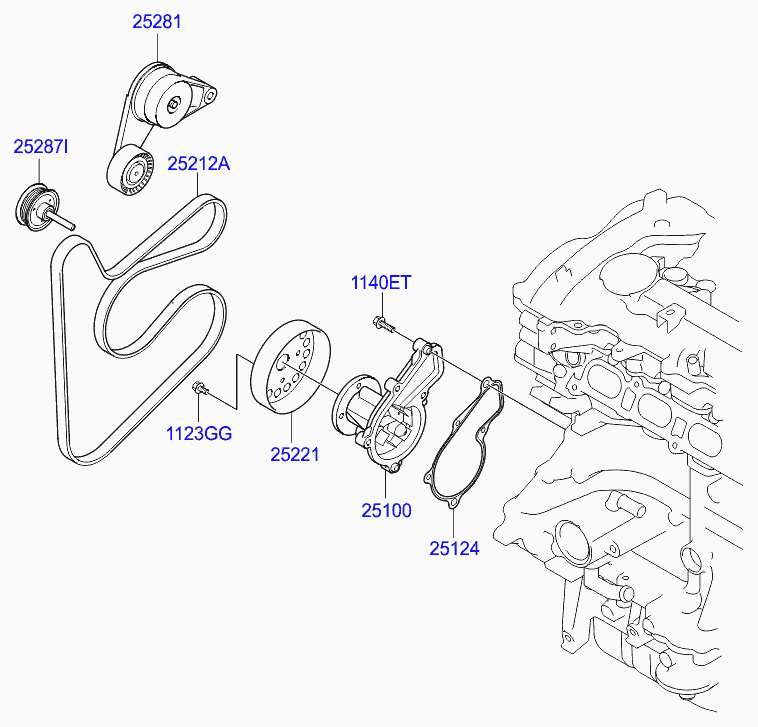 25281

25287I

25212A

1140ET

1123GG

25221

25100

25124