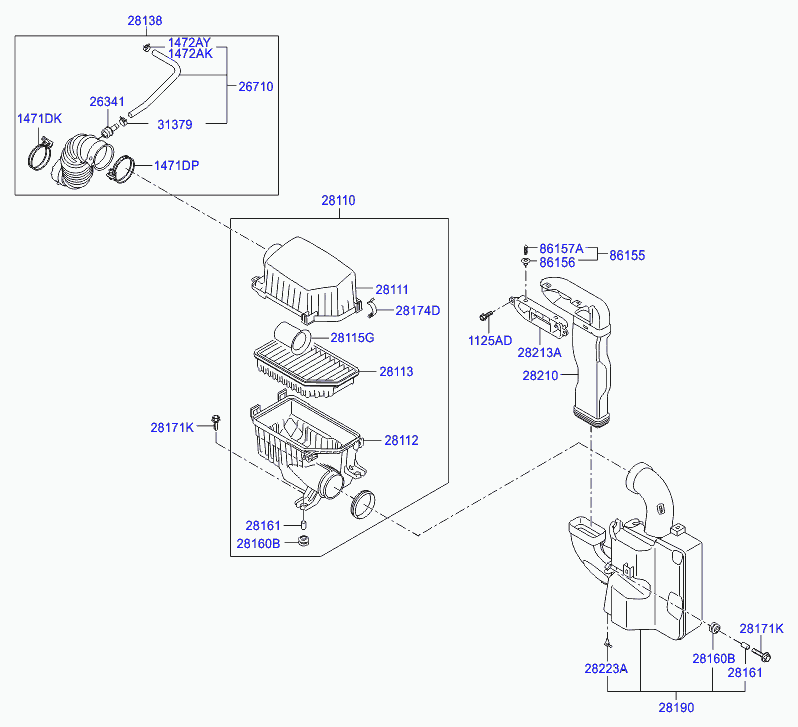 28138
1472AY
1472AK
26710
26341
1471DK
31379
1471DP
28110
28111
28174D
28115G
28113
28171K
28112
28161
28160B
86157A
86156
86155
1125AD
28213A
28210
28171K
28160B
28161
28223A
28190