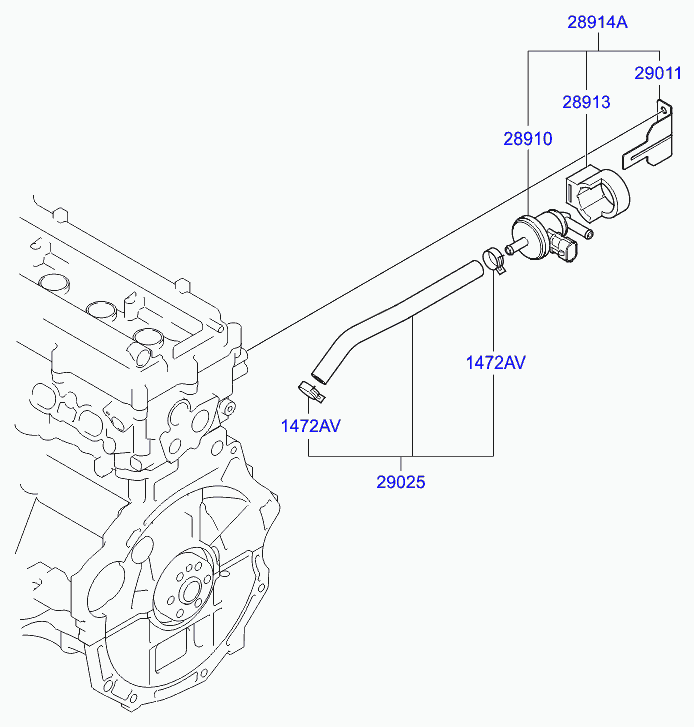 28914A
29011
28913
28910
1472AV
1472AV
29025