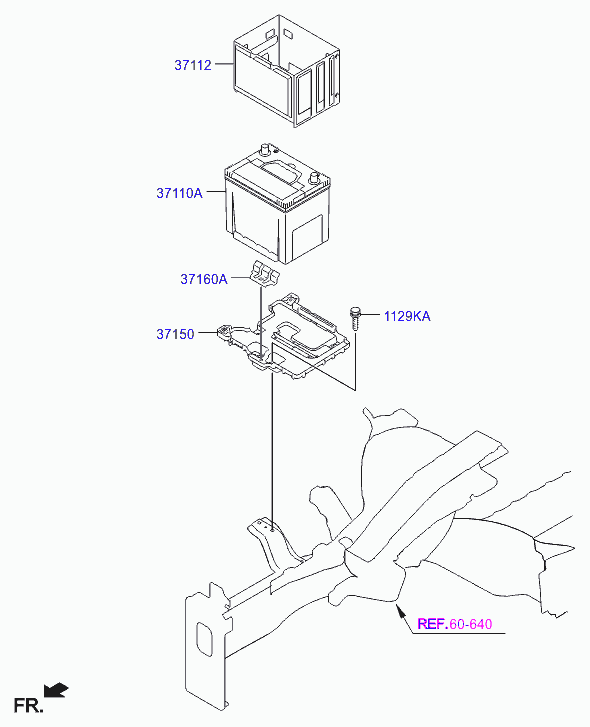 37112

37110A

37160A

1129KA

37150

REF.60-640

FR.