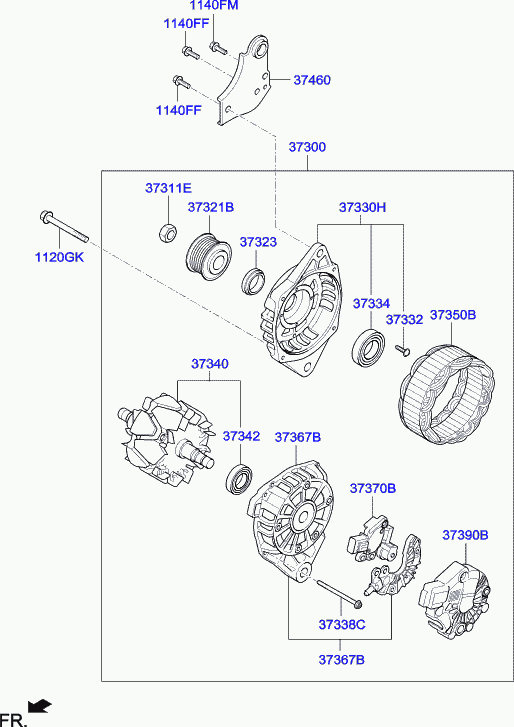 1140FM
1140FF
37460
1140FF
37300
37311E
37321B
37330H
1120GK
37323
37334
37332
37350B
37340
37342
37367B
37370B
37390B
37338C
37367B
FR.