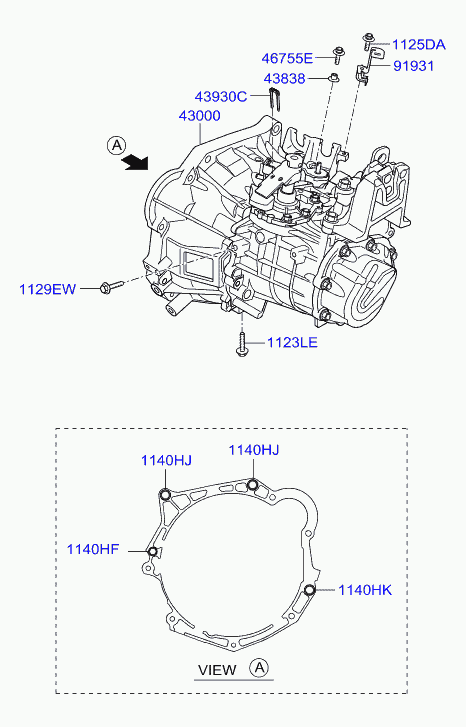 1125DA
46755E
91931
43838
43930C
43000
A
1129EW
1123LE
1140HJ
1140HJ
1140HF
1140HK
VIEW A