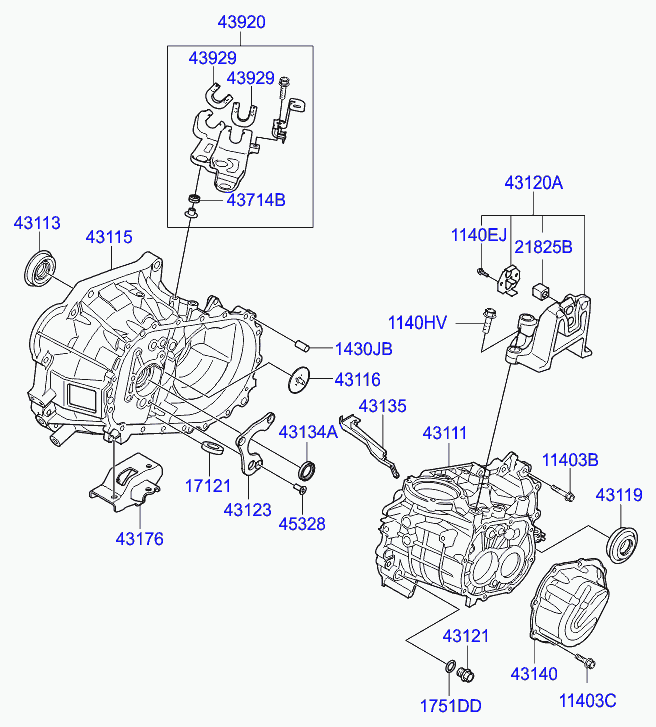 43920
43929
43929
43714B
43113
43115
43120A
1140EJ
21825B
1140HV
1430JB
43116
43135
43134A
43111
11403B
43119
17121
43123
45328
43176
43121
43140
1751DD
11403C